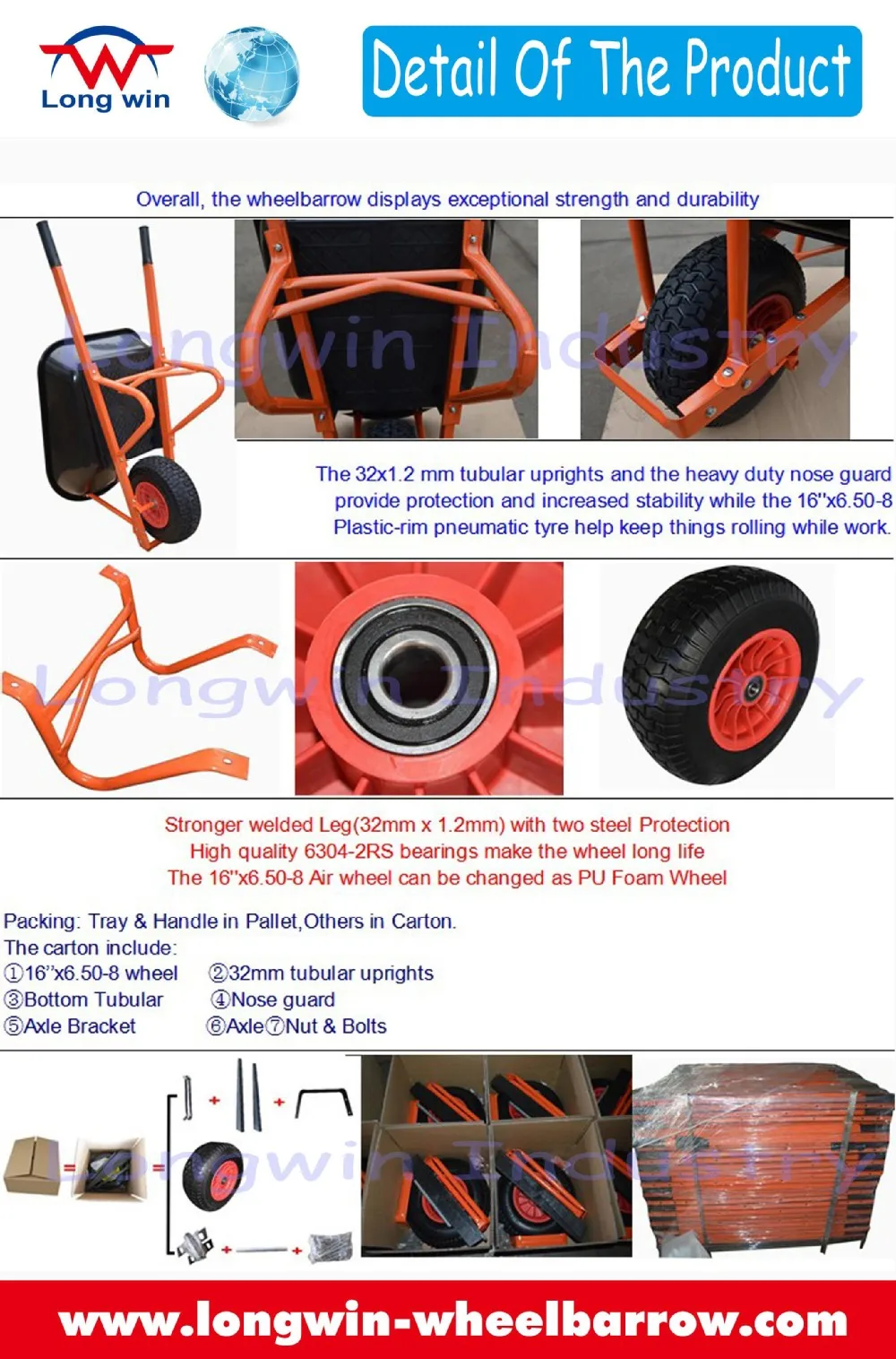 Long win

Detail Of The Product

Overall, the wheelbarrow displays exceptional strength and durability

Longwin Industry

The 32x1.2 mm tubular uprights and the heavy duty nose guard provide protection and increased stability while the 16"x6.50-8 Plastic-rim pneumatic tyre help keep things rolling while work.

Longwin Industry

Stronger welded Leg(32mm x 1.2mm) with two steel Protection
High quality 6304-2RS bearings make the wheel long life
The 16"x6.50-8 Air wheel can be changed as PU Foam Wheel

Packing: Tray & Handle in Pallet,Others in Carton.
The carton include:
①16"x6.50-8 wheel ②32mm tubular uprights
③Bottom Tubular ④Nose guard
⑤Axle Bracket ⑥Axle⑦Nut & Bolts

Longwin Industry

www.longwin-wheelbarrow.com