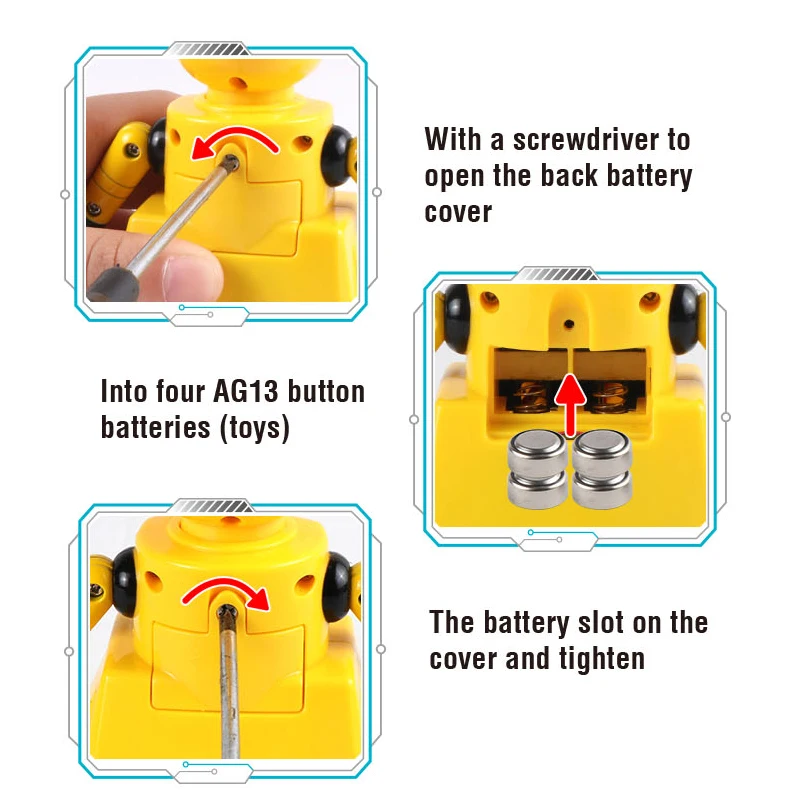 With a screwdriver to open the back battery cover

Into four AG13 button batteries (toys)

The battery slot on the cover and tighten