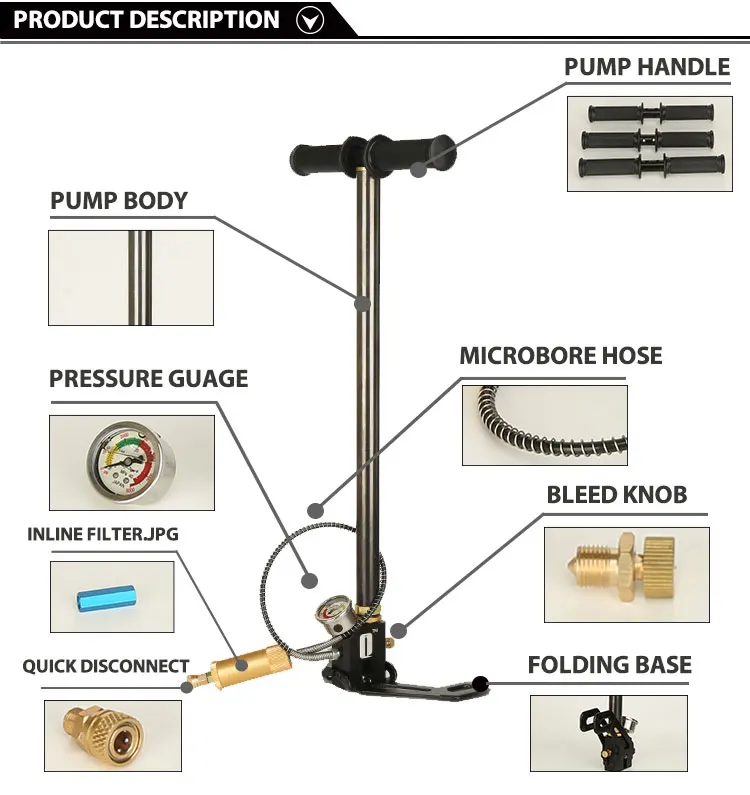 PRODUCT DESCRIPTION

PUMP HANDLE

PUMP BODY

MICROBORE HOSE

PRESSURE GUAGE

BLEED KNOB

INLINE FILTER.JPG

QUICK DISCONNECT

FOLDING BASE