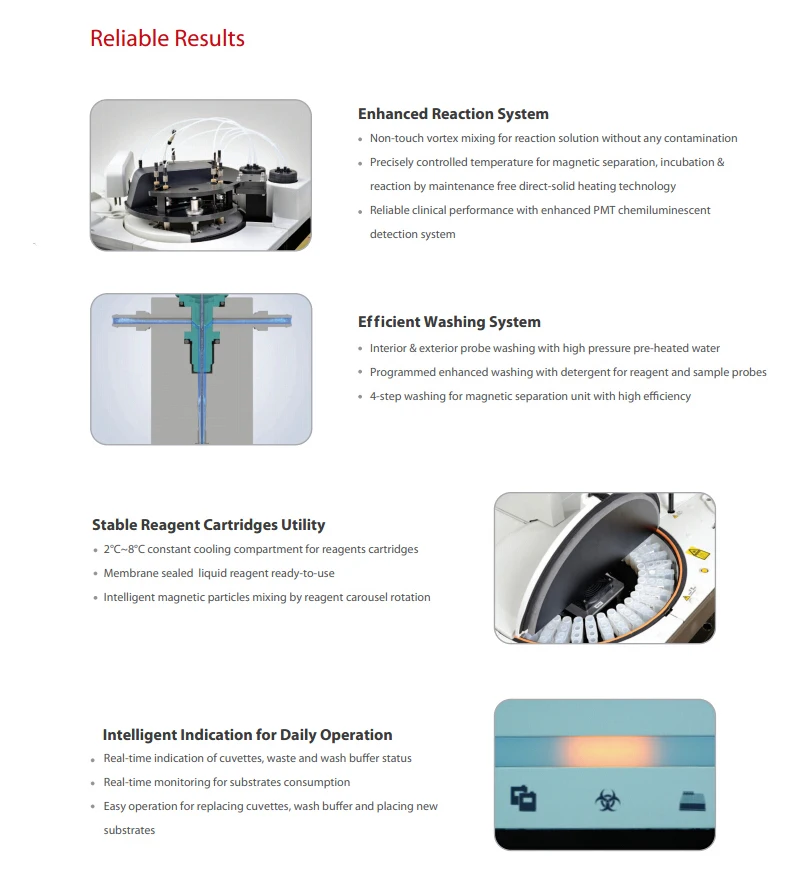 Reliable Results

Enhanced Reaction System
• Non-touch vortex mixing for reaction solution without any contamination
• Precisely controlled temperature for magnetic separation, incubation & reaction by maintenance free direct-solid heating technology
• Reliable clinical performance with enhanced PMT chemiluminescent detection system

Efficient Washing System
• Interior & exterior probe washing with high pressure pre-heated water
• Programmed enhanced washing with detergent for reagent and sample probes
• 4-step washing for magnetic separation unit with high efficiency

Stable Reagent Cartridges Utility
• 2℃~8℃ constant cooling compartment for reagents cartridges
• Membrane sealed liquid reagent ready-to-use
• Intelligent magnetic particles mixing by reagent carousel rotation

Intelligent Indication for Daily Operation
• Real-time indication of cuvettes, waste and wash buffer status
• Real-time monitoring for substrates consumption
• Easy operation for replacing cuvettes, wash buffer and placing new substrates