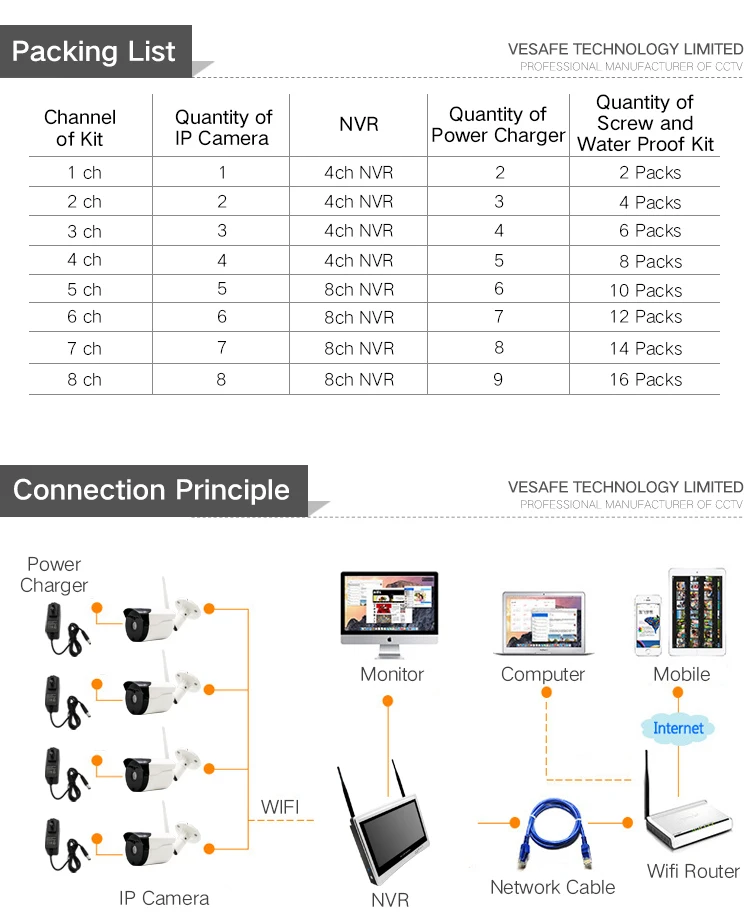 Packing List

VESAFE TECHNOLOGY LIMITED
PROFESSIONAL MANUFACTURER OF CCTV

| Channel of Kit | Quantity of IP Camera | NVR | Quantity of Power Charger | Quantity of Screw and Water Proof Kit |
|---|---|---|---|---|
| 1 ch | 1 | 4ch NVR | 2 | 2 Packs |
| 2 ch | 2 | 4ch NVR | 3 | 4 Packs |
| 3 ch | 3 | 4ch NVR | 4 | 6 Packs |
| 4 ch | 4 | 4ch NVR | 5 | 8 Packs |
| 5 ch | 5 | 8ch NVR | 6 | 10 Packs |
| 6 ch | 6 | 8ch NVR | 7 | 12 Packs |
| 7 ch | 7 | 8ch NVR | 8 | 14 Packs |
| 8 ch | 8 | 8ch NVR | 9 | 16 Packs |

Connection Principle

VESAFE TECHNOLOGY LIMITED
PROFESSIONAL MANUFACTURER OF CCTV

Power Charger

Monitor

Computer

Mobile

Internet

WIFI

IP Camera

NVR

Network Cable

Wifi Router