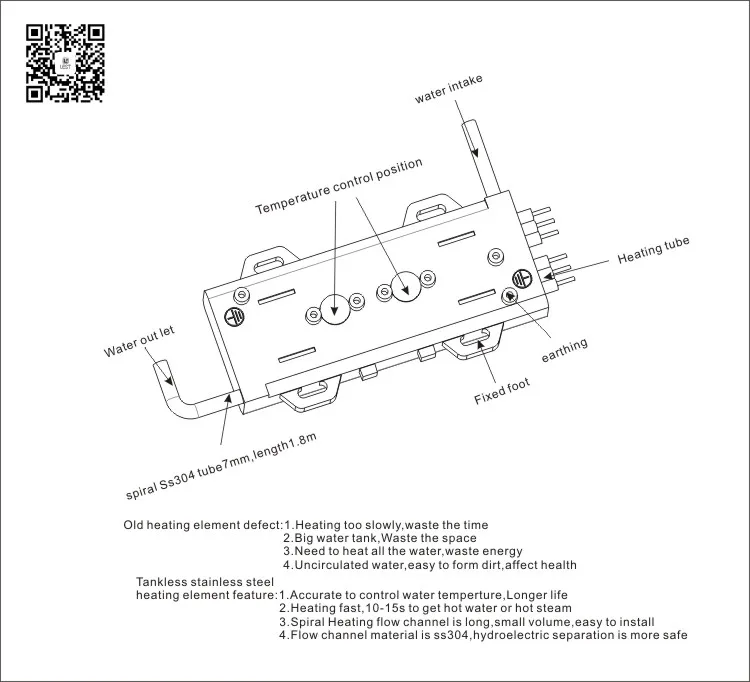 water intake

Temperature control position

Heating tube

Water out let

earthing

Fixed foot

spiral Ss304 tube7mm,length1.8m

Old heating element defect:1.Heating too slowly,waste the time
2.Big water tank,Waste the space
3.Need to heat all the water,waste energy
4.Uncirculated water,easy to form dirt,affect health

Tankless stainless steel
heating element feature:1.Accurate to control water temperture,Longer life
2.Heating fast,10-15s to get hot water or hot steam
3.Spiral Heating flow channel is long,small volume,easy to install
4.Flow channel material is ss304,hydroelectric separation is more safe