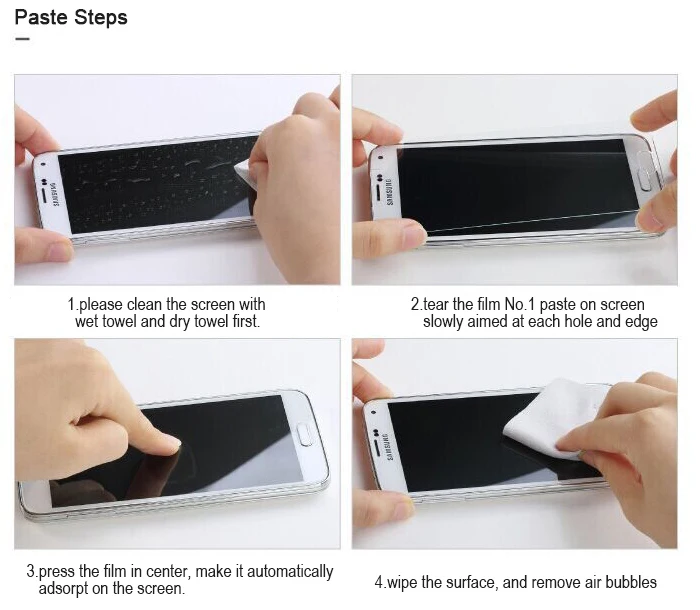 Paste Steps

SAMSUNG

1.please clean the screen with wet towel and dry towel first.

SAMSUNG

2.tear the film No.1 paste on screen slowly aimed at each hole and edge

3.press the film in center, make it automatically adsorpt on the screen.

SAMSUNG

4.wipe the surface, and remove air bubbles