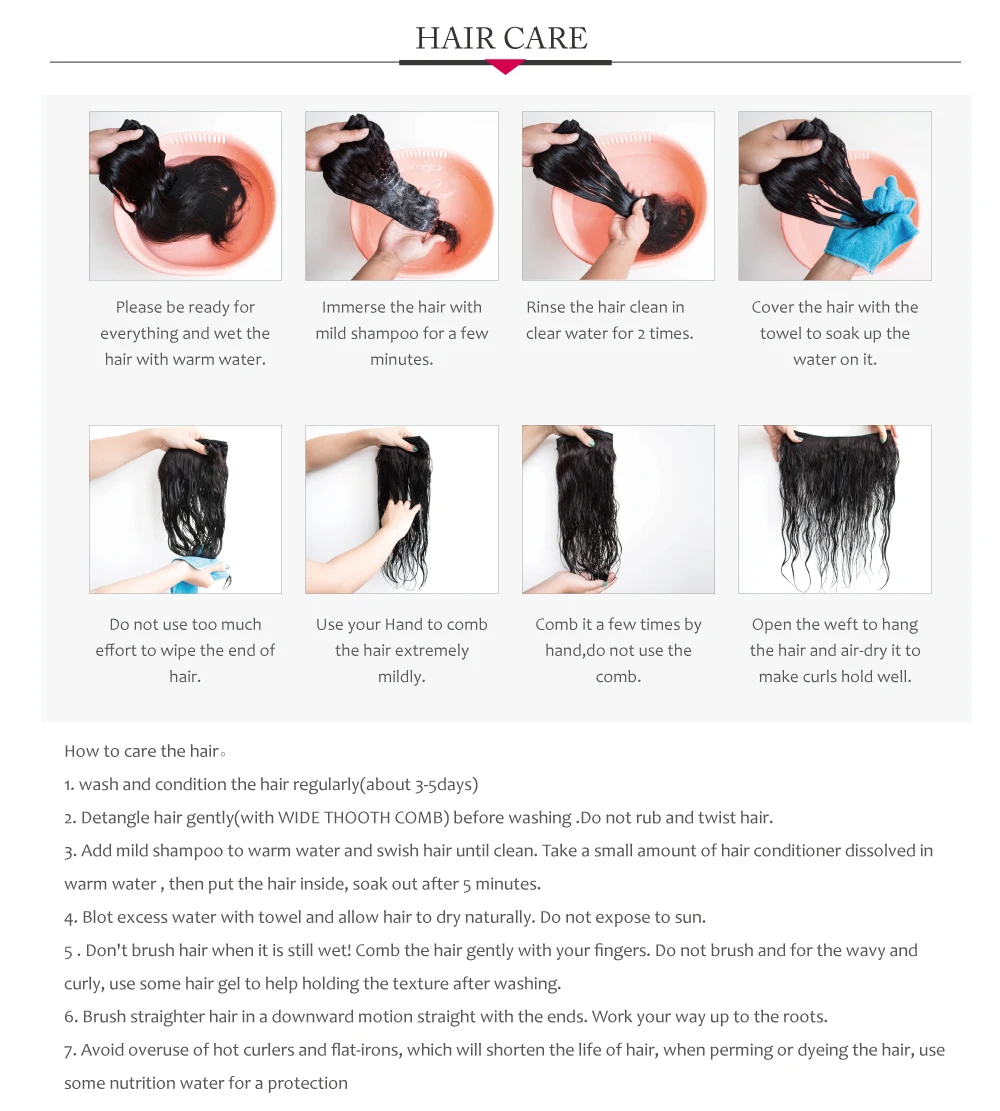 HAIR CARE

Please be ready for everything and wet the hair with warm water.

Immerse the hair with mild shampoo for a few minutes.

Rinse the hair clean in clear water for 2 times.

Cover the hair with the towel to soak up the water on it.

Do not use too much effort to wipe the end of hair.

Use your Hand to comb the hair extremely mildly.

Comb it a few times by hand,do not use the comb.

Open the weft to hang the hair and air-dry it to make curls hold well.

How to care the hair。

1. wash and condition the hair regularly(about 3-5days)

2. Detangle hair gently(with WIDE THOOTH COMB) before washing .Do not rub and twist hair.

3. Add mild shampoo to warm water and swish hair until clean. Take a small amount of hair conditioner dissolved in warm water , then put the hair inside, soak out after 5 minutes.

4. Blot excess water with towel and allow hair to dry naturally. Do not expose to sun.

5 . Don't brush hair when it is still wet! Comb the hair gently with your fingers. Do not brush and for the wavy and curly, use some hair gel to help holding the texture after washing.

6. Brush straighter hair in a downward motion straight with the ends. Work your way up to the roots.

7. Avoid overuse of hot curlers and flat-irons, which will shorten the life of hair, when perming or dyeing the hair, use some nutrition water for a protection