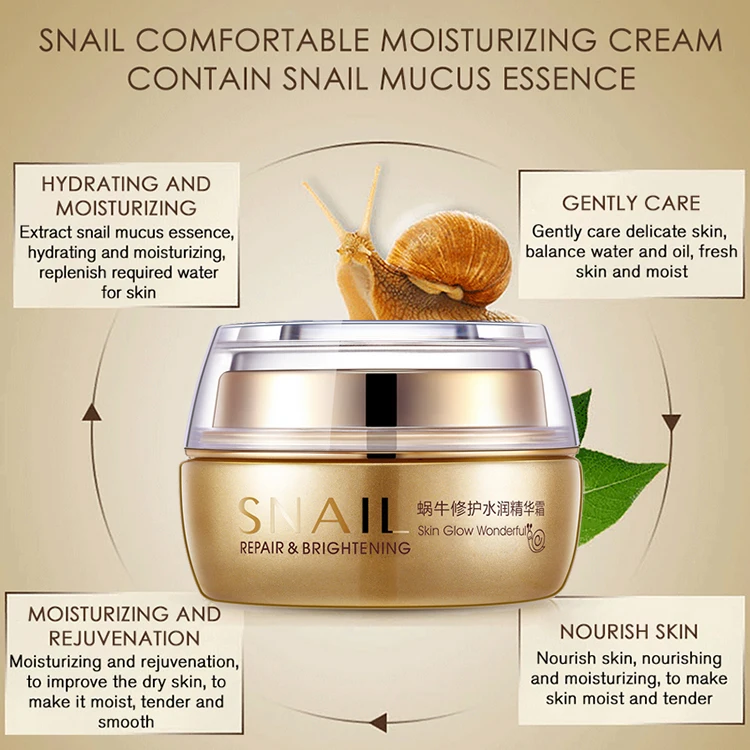 SNAIL COMFORTABLE MOISTURIZING CREAM CONTAIN SNAIL MUCUS ESSENCE

HYDRATING AND MOISTURIZING
Extract snail mucus essence, hydrating and moisturizing, replenish required water for skin

GENTLY CARE
Gently care delicate skin, balance water and oil, fresh skin and moist

SNAIL
REPAIR & BRIGHTENING
蜗牛修护水润精华霜
Skin Glow Wonderful

MOISTURIZING AND REJUVENATION
Moisturizing and rejuvenation, to improve the dry skin, to make it moist, tender and smooth

NOURISH SKIN
Nourish skin, nourishing and moisturizing, to make skin moist and tender