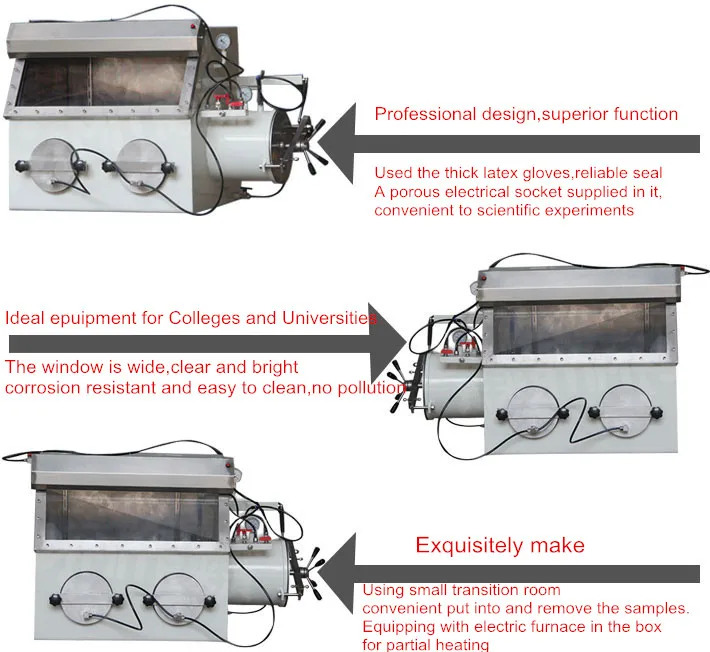 Professional design,superior function

Used the thick latex gloves,reliable seal
A porous electrical socket supplied in it, convenient to scientific experiments

Ideal epuipment for Colleges and Universities

The window is wide,clear and bright
corrosion resistant and easy to clean,no pollution

Exquisitely make

Using small transition room
convenient put into and remove the samples.
Equipping with electric furnace in the box for partial heating