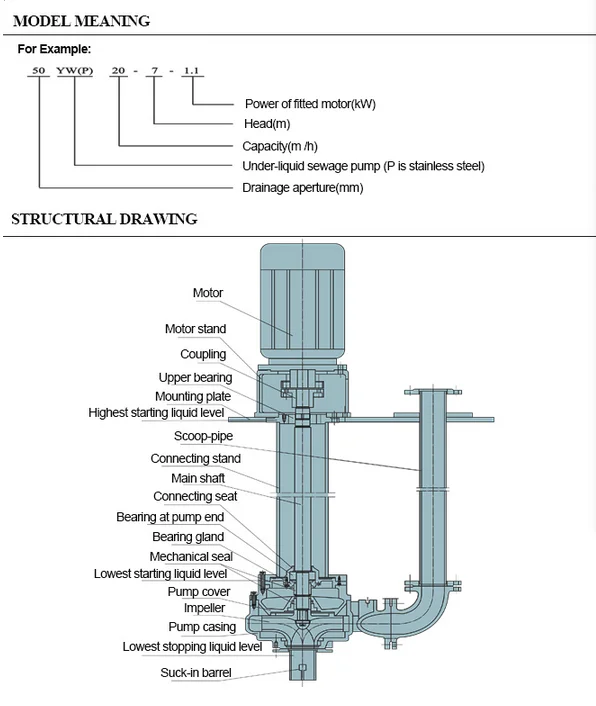 MODEL MEANING

For Example:

50 YW(P) 20 - 7 - 1.1

Power of fitted motor(kW)
Head(m)
Capacity(m /h)
Under-liquid sewage pump (P is stainless steel)
Drainage aperture(mm)

STRUCTURAL DRAWING

Motor
Motor stand
Coupling
Upper bearing
Mounting plate
Highest starting liquid level
Scoop-pipe
Connecting stand
Main shaft
Connecting seat
Bearing at pump end
Bearing gland
Mechanical seal
Lowest starting liquid level
Pump cover
Impeller
Pump casing
Lowest stopping liquid level
Suck-in barrel