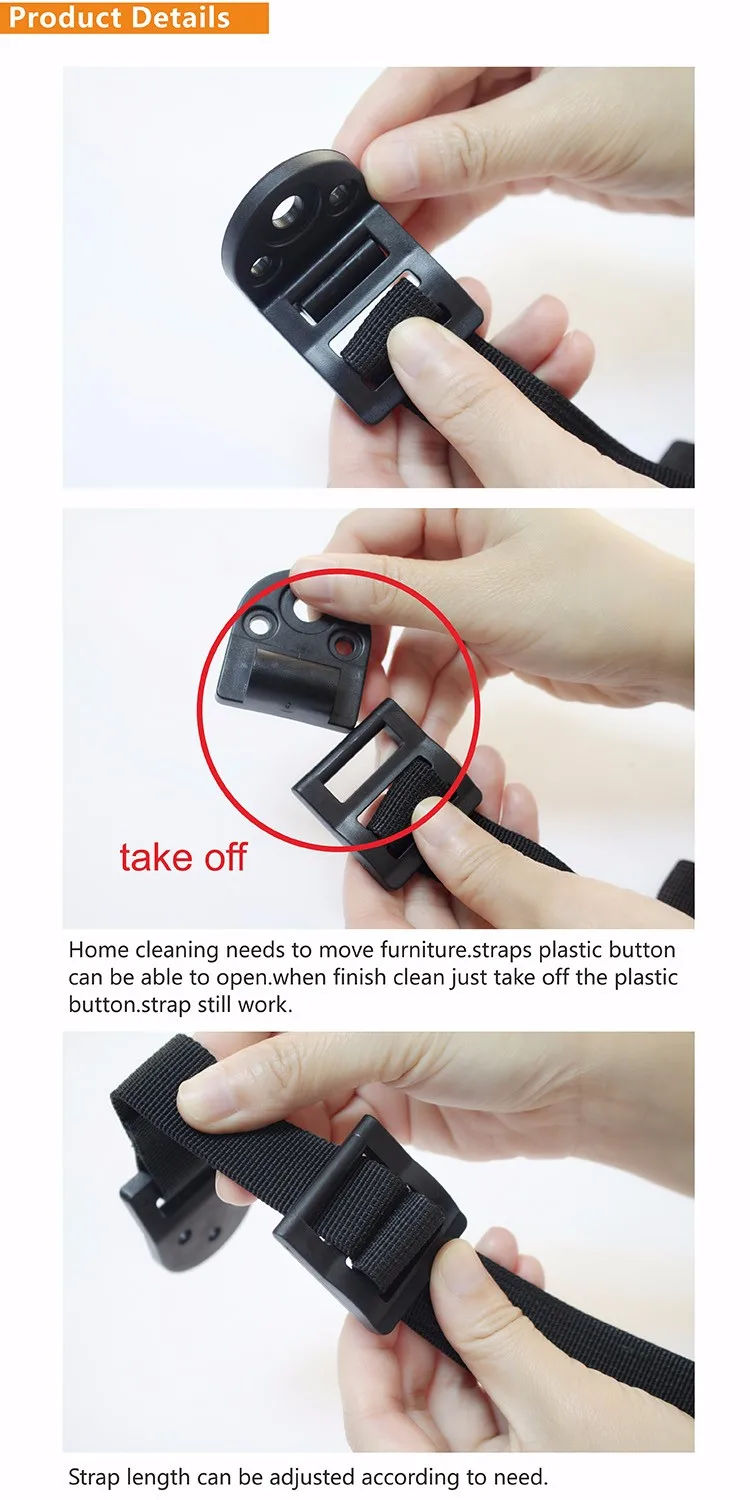 Product Details

take off

Home cleaning needs to move furniture.straps plastic button can be able to open.when finish clean just take off the plastic button.strap still work.

Strap length can be adjusted according to need.