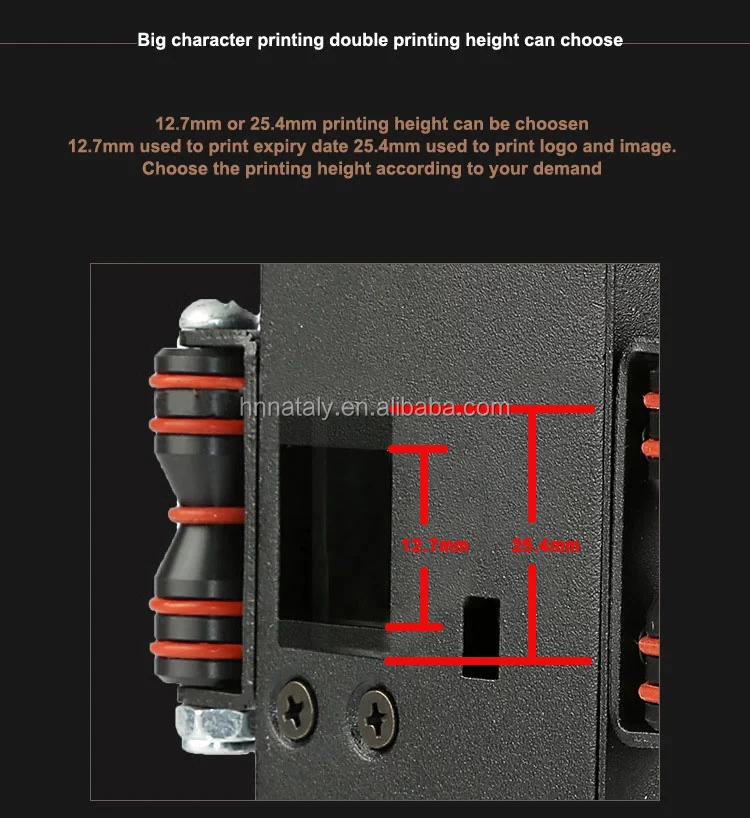 Big character printing double printing height can choose

12.7mm or 25.4mm printing height can be choosen
12.7mm used to print expiry date 25.4mm used to print logo and image.
Choose the printing height according to your demand

hnnataly.en.alibaba.com

12.7mm

25.4mm