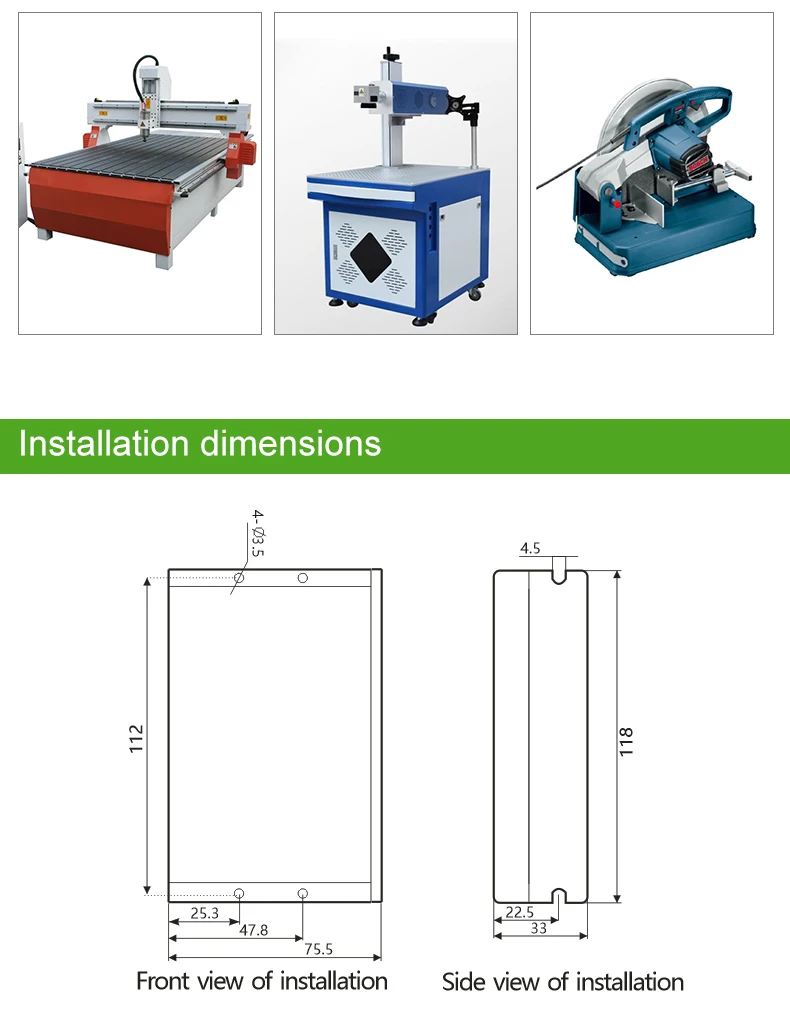 Installation dimensions

4-Ø3.5

112

25.3

47.8

75.5

Front view of installation

4.5

118

22.5

33

Side view of installation