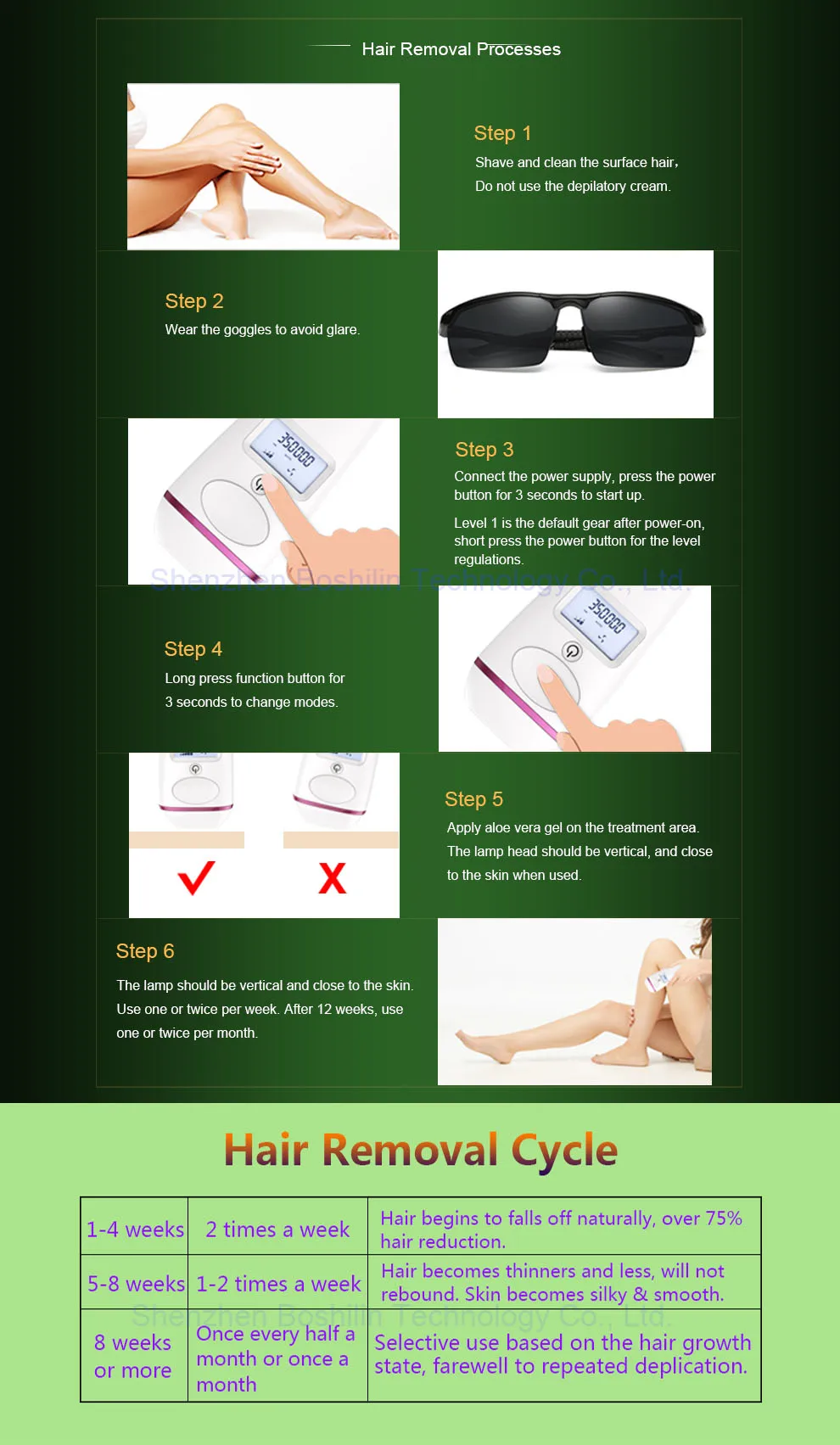 Hair Removal Processes

Step 1
Shave and clean the surface hair,
Do not use the depilatory cream.

Step 2
Wear the goggles to avoid glare.

350000

Step 3
Connect the power supply, press the power button for 3 seconds to start up.
Level 1 is the default gear after power-on, short press the power button for the level regulations.

Shenzhen Boshilin Technology Co., Ltd.

Step 4
Long press function button for 3 seconds to change modes.

350000

Step 5
Apply aloe vera gel on the treatment area. The lamp head should be vertical, and close to the skin when used.

Step 6
The lamp should be vertical and close to the skin. Use one or twice per week. After 12 weeks, use one or twice per month.

Hair Removal Cycle

| 1-4 weeks | 2 times a week | Hair begins to falls off naturally, over 75% hair reduction. |
|---|---|---|
| 5-8 weeks | 1-2 times a week | Hair becomes thinners and less, will not rebound. Skin becomes silky & smooth. |
| 8 weeks or more | Once every half a month or once a month | Selective use based on the hair growth state, farewell to repeated deplication. |

Shenzhen Boshilin Technology Co., Ltd.