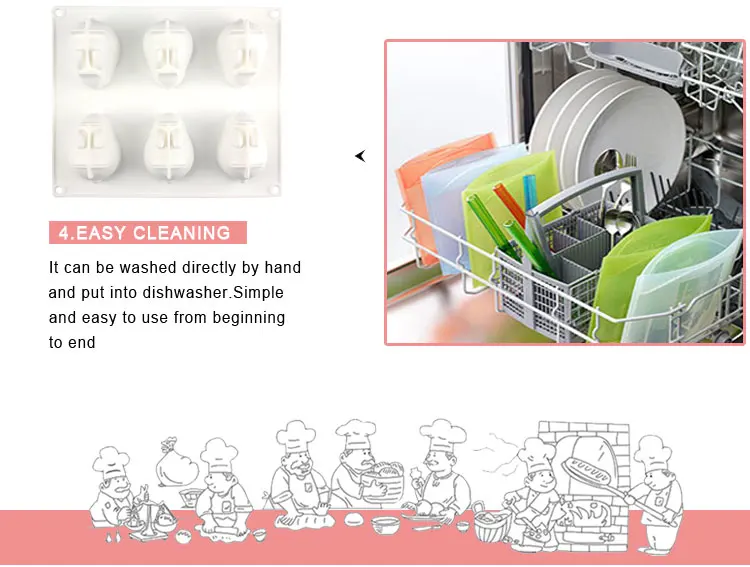 4.EASY CLEANING

It can be washed directly by hand and put into dishwasher.Simple and easy to use from beginning to end