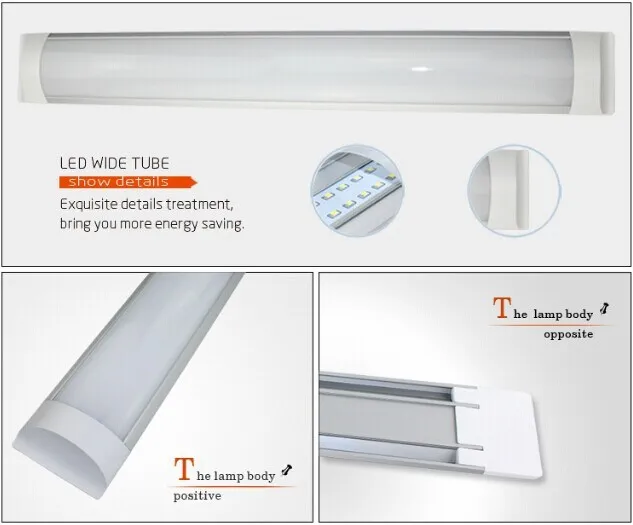 LED WIDE TUBE
show details
Exquisite details treatment, bring you more energy saving.

The lamp body
positive

The lamp body
opposite