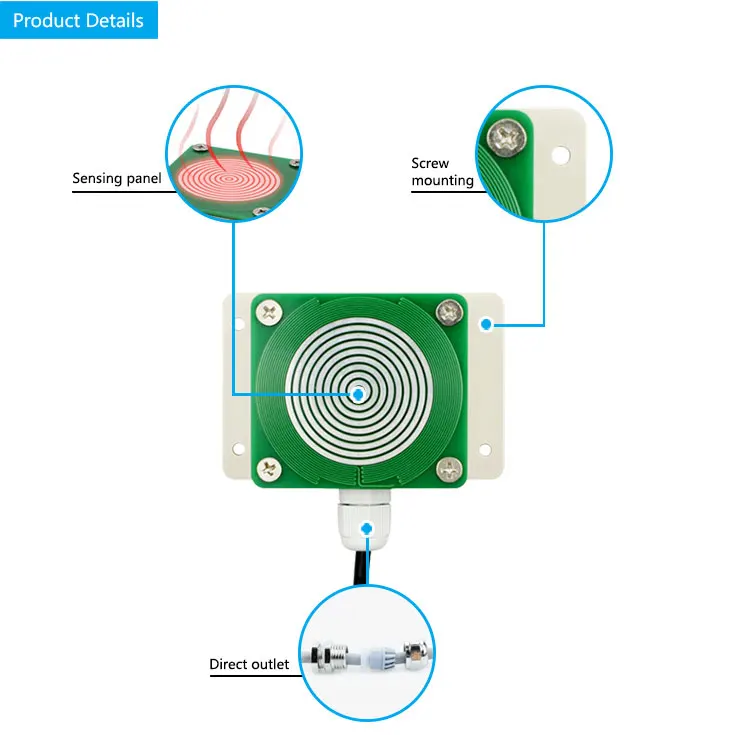 Product Details

Sensing panel

Screw mounting

Direct outlet