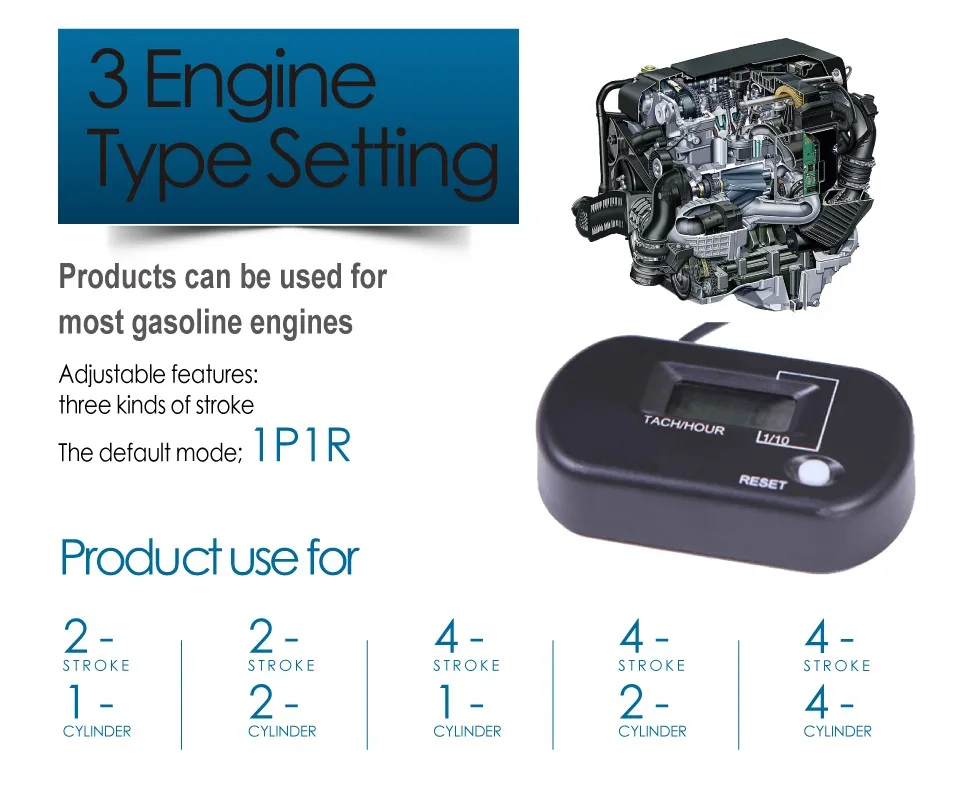 3 Engine Type Setting

Products can be used for most gasoline engines

Adjustable features: three kinds of stroke

The default mode; 1P1R

TACH/HOUR

1/10

RESET

Product use for

2 - STROKE 1 - CYLINDER

2 - STROKE 2 - CYLINDER

4 - STROKE 1 - CYLINDER

4 - STROKE 2 - CYLINDER

4 - STROKE 4 - CYLINDER