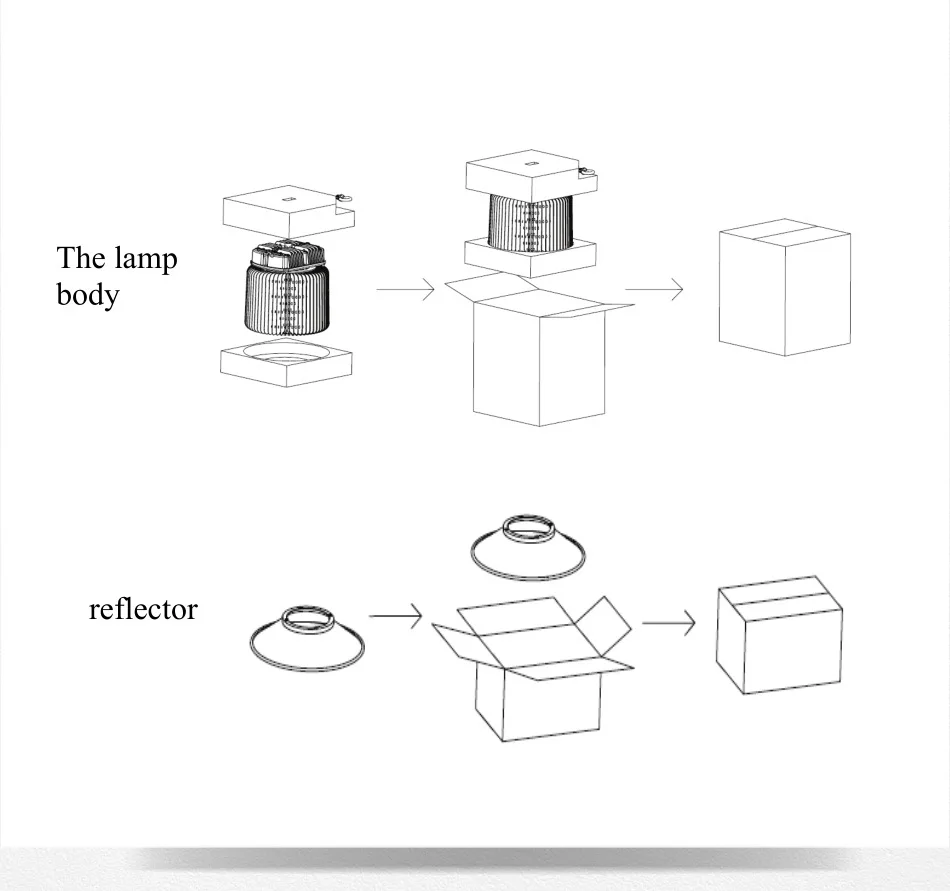 The lamp body

reflector