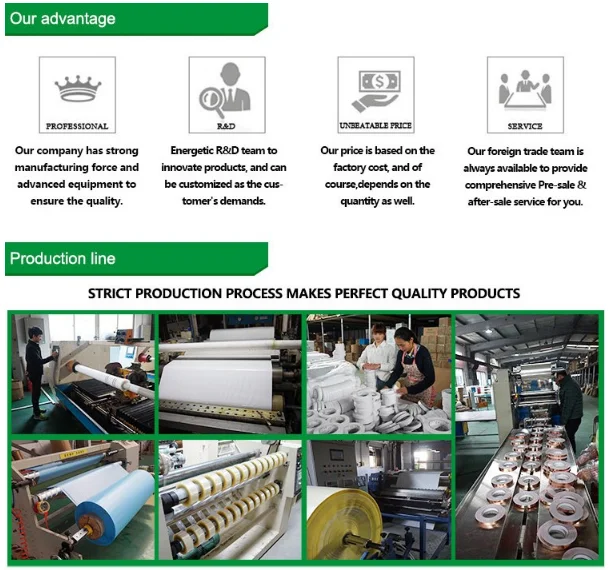 Our advantage

PROFESSIONAL

Our company has strong manufacturing force and advanced equipment to ensure the quality.

R&D

Energetic R&D team to innovate products, and can be customized as the customer's demands.

UNBEATABLE PRICE

Our price is based on the factory cost, and of course,depends on the quantity as well.

SERVICE

Our foreign trade team is always available to provide comprehensive Pre-sale & after-sale service for you.

Production line

STRICT PRODUCTION PROCESS MAKES PERFECT QUALITY PRODUCTS