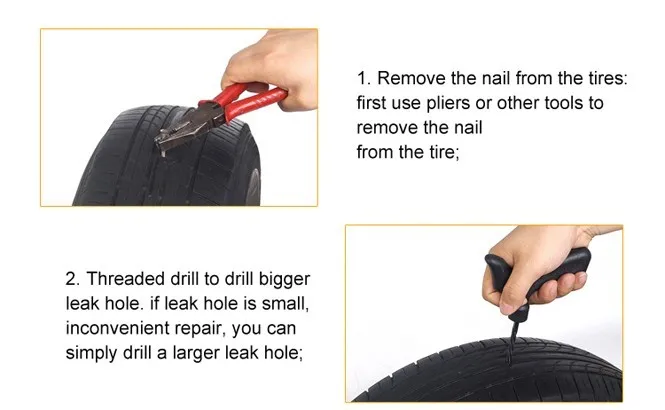 1. Remove the nail from the tires: first use pliers or other tools to remove the nail
from the tire;

2. Threaded drill to drill bigger leak hole. if leak hole is small, inconvenient repair, you can simply drill a larger leak hole;