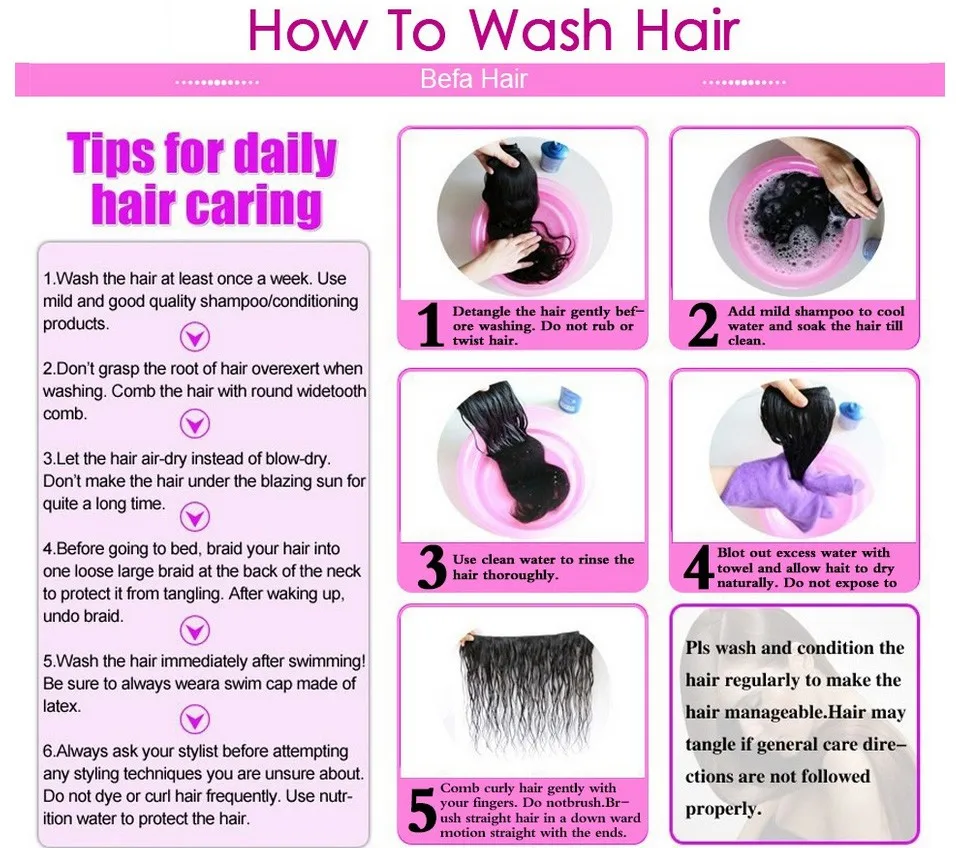 How To Wash Hair

Befa Hair

Tips for daily hair caring

1.Wash the hair at least once a week. Use mild and good quality shampoo/conditioning products.

2.Don't grasp the root of hair overexert when washing. Comb the hair with round widetooth comb.

3.Let the hair air-dry instead of blow-dry. Don't make the hair under the blazing sun for quite a long time.

4.Before going to bed, braid your hair into one loose large braid at the back of the neck to protect it from tangling. After waking up, undo braid.

5.Wash the hair immediately after swimming! Be sure to always weara swim cap made of latex.

6.Always ask your stylist before attempting any styling techniques you are unsure about. Do not dye or curl hair frequently. Use nutrition water to protect the hair.

1 Detangle the hair gently before washing. Do not rub or twist hair.

2 Add mild shampoo to cool water and soak the hair till clean.

3 Use clean water to rinse the hair thoroughly.

4 Blot out excess water with towel and allow hait to dry naturally. Do not expose to

5 Comb curly hair gently with your fingers. Do notbrush.Brush straight hair in a down ward motion straight with the ends.

Pls wash and condition the hair regularly to make the hair manageable.Hair may tangle if general care directions are not followed properly.