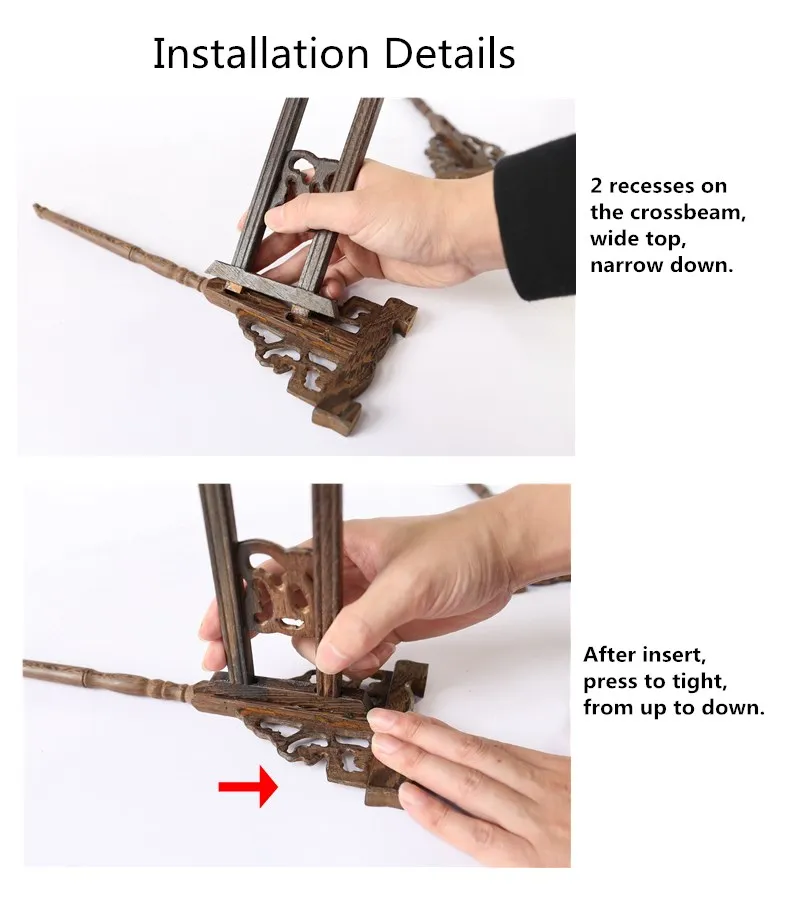 Installation Details

2 recesses on the crossbeam, wide top, narrow down.

After insert, press to tight, from up to down.