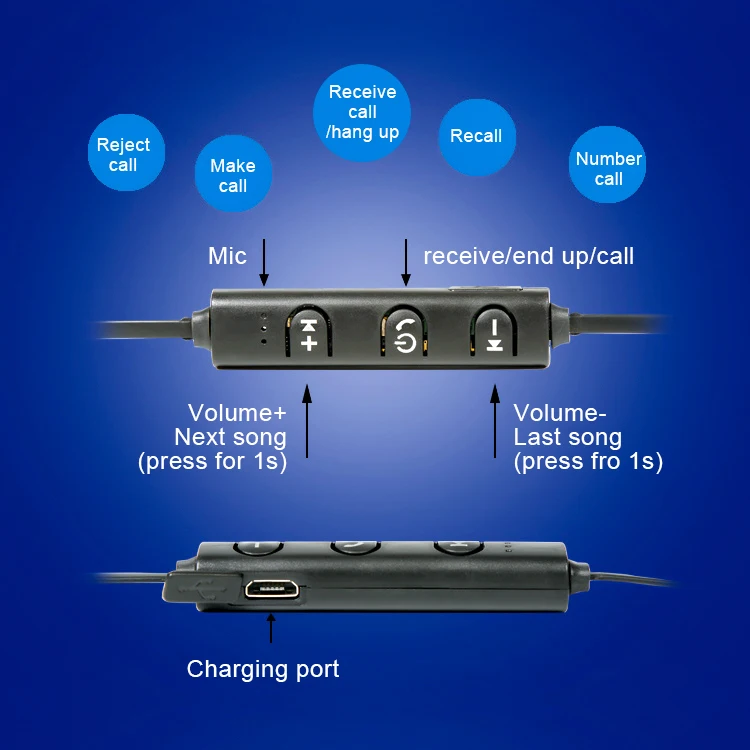 Reject call

Make call

Receive call /hang up

Recall

Number call

Mic

receive/end up/call

Volume+ Next song (press for 1s)

Volume- Last song (press fro 1s)

Charging port