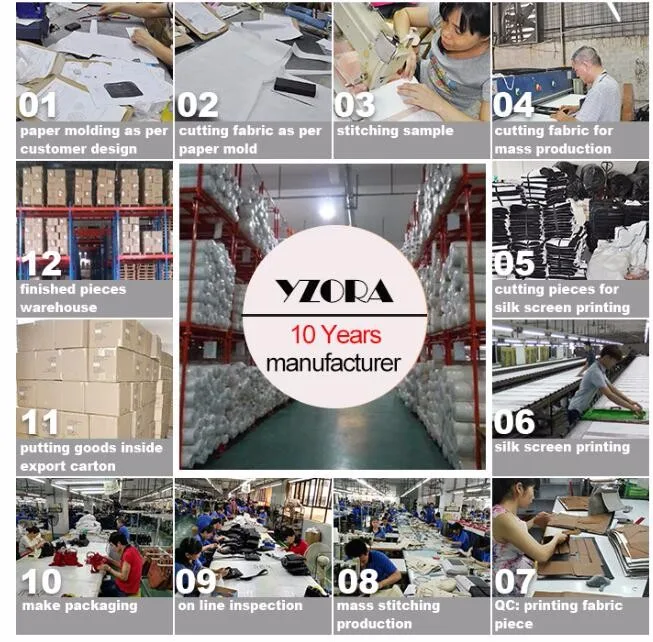 01
paper molding as per customer design

02
cutting fabric as per paper mold

03
stitching sample

04
cutting fabric for mass production

12
finished pieces warehouse

YZORA
10 Years
manufacturer

05
cutting pieces for silk screen printing

11
putting goods inside export carton

06
silk screen printing

10
make packaging

09
on line inspection

08
mass stitching production

07
QC: printing fabric piece