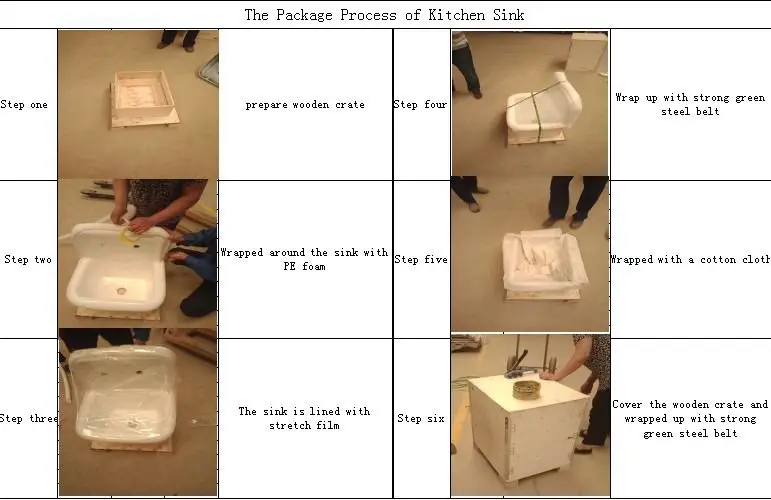 The Package Process of Kitchen Sink

| | | | | | |
|---|---|---|---|---|---|
| Step one | | prepare wooden crate | Step four | | Wrap up with strong green steel belt |
| Step two | | Wrapped around the sink with PE foam | Step five | | Wrapped with a cotton cloth |
| Step three | | The sink is lined with stretch film | Step six | | Cover the wooden crate and wrapped up with strong green steel belt |