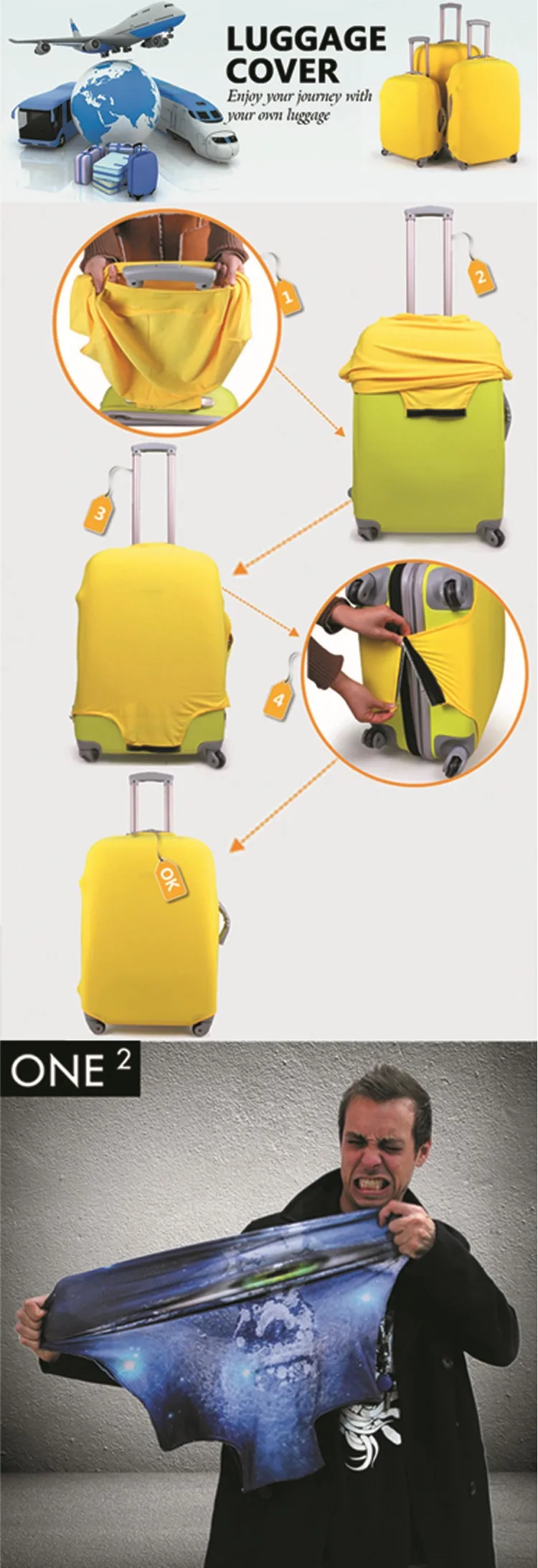 LUGGAGE COVER
Enjoy your journey with your own luggage

1

2

3

4

OK

ONE $^2$