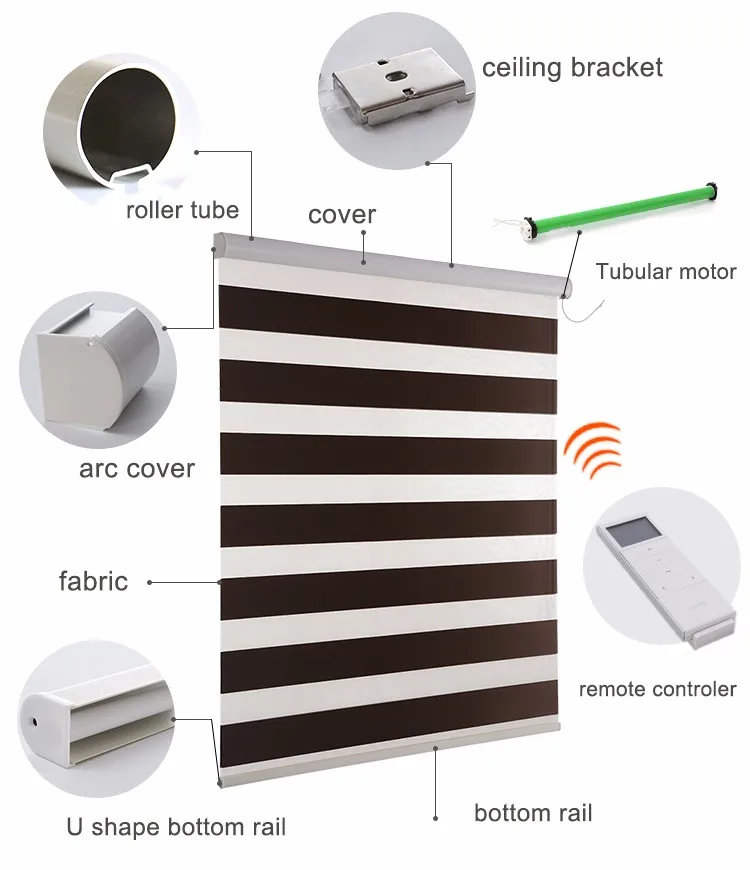 ceiling bracket

roller tube

cover

Tubular motor

arc cover

fabric

remote controler

U shape bottom rail

bottom rail