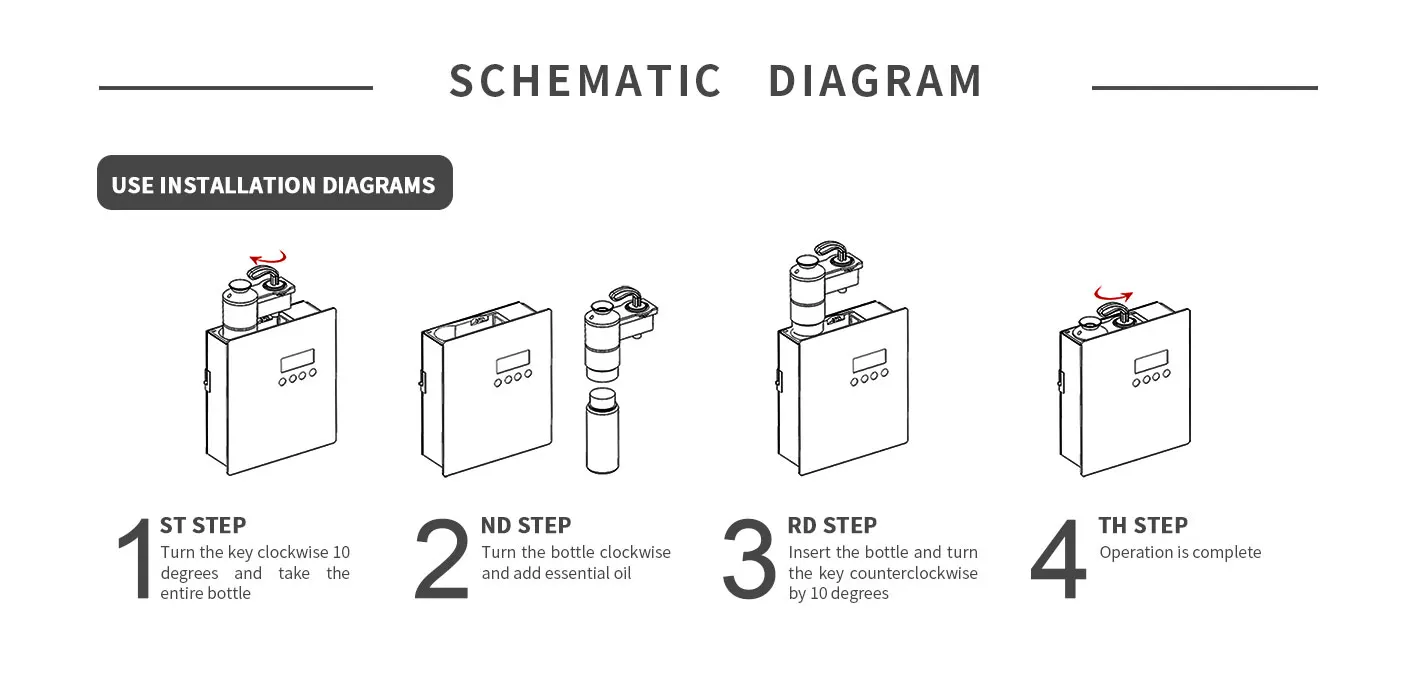 SCHEMATIC DIAGRAM

USE INSTALLATION DIAGRAMS

1 ST STEP
Turn the key clockwise 10 degrees and take the entire bottle

2 ND STEP
Turn the bottle clockwise and add essential oil

3 RD STEP
Insert the bottle and turn the key counterclockwise by 10 degrees

4 TH STEP
Operation is complete