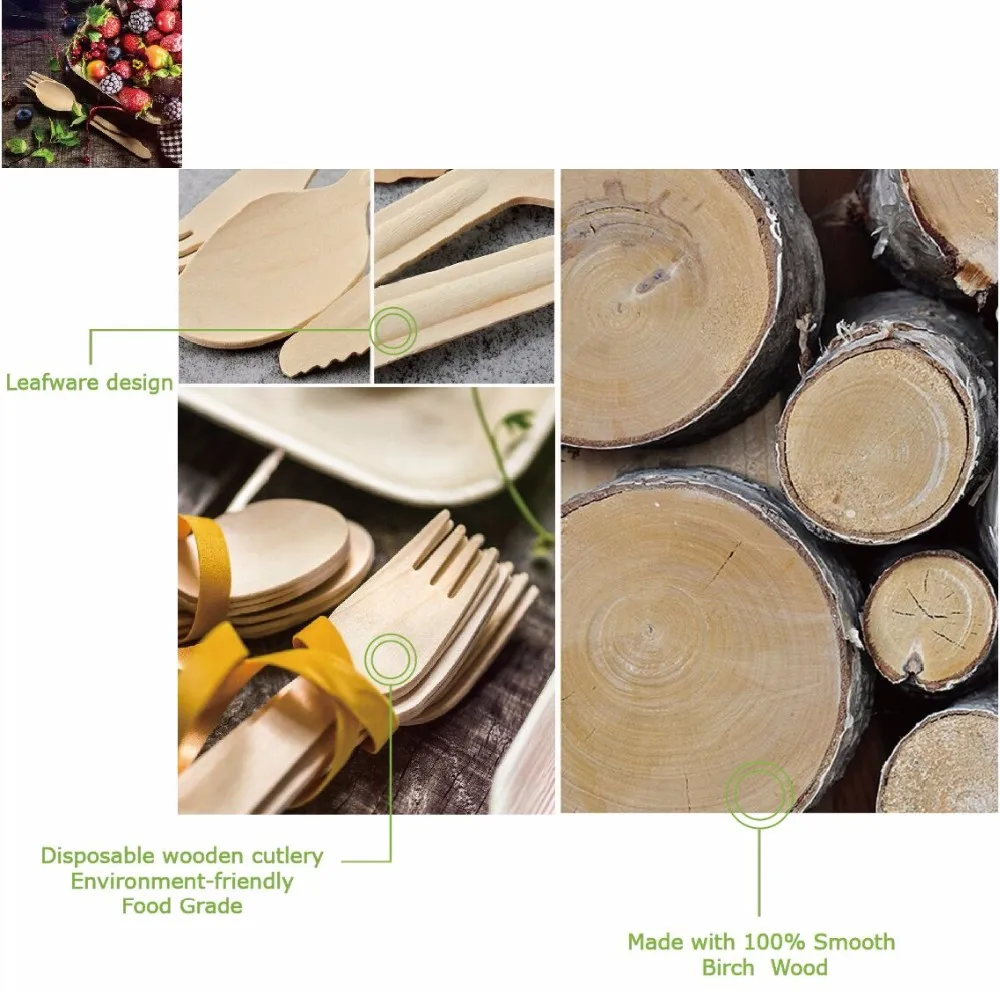 Leafware design

Disposable wooden cutlery
Environment-friendly
Food Grade

Made with 100% Smooth
Birch Wood