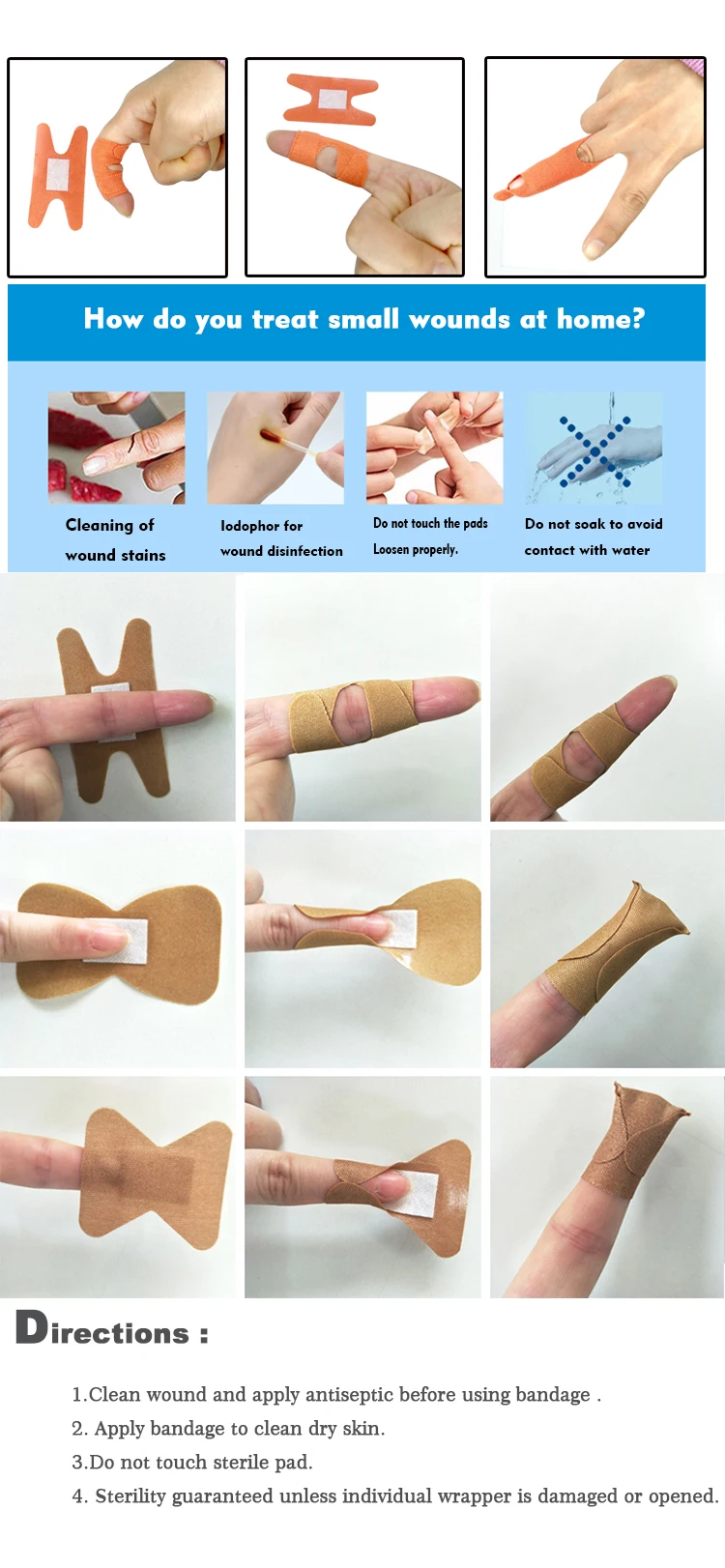 How do you treat small wounds at home?

Cleaning of wound stains

Iodophor for wound disinfection

Do not touch the pads Loosen properly.

Do not soak to avoid contact with water

Directions :

1.Clean wound and apply antiseptic before using bandage .
2. Apply bandage to clean dry skin.
3.Do not touch sterile pad.
4. Sterility guaranteed unless individual wrapper is damaged or opened.