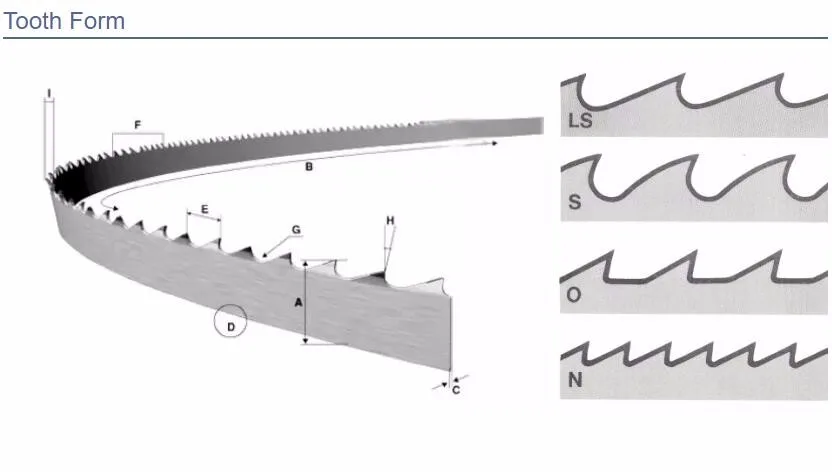 Tooth Form

I
F
B
E
G
H
A
D
C

LS
S
O
N