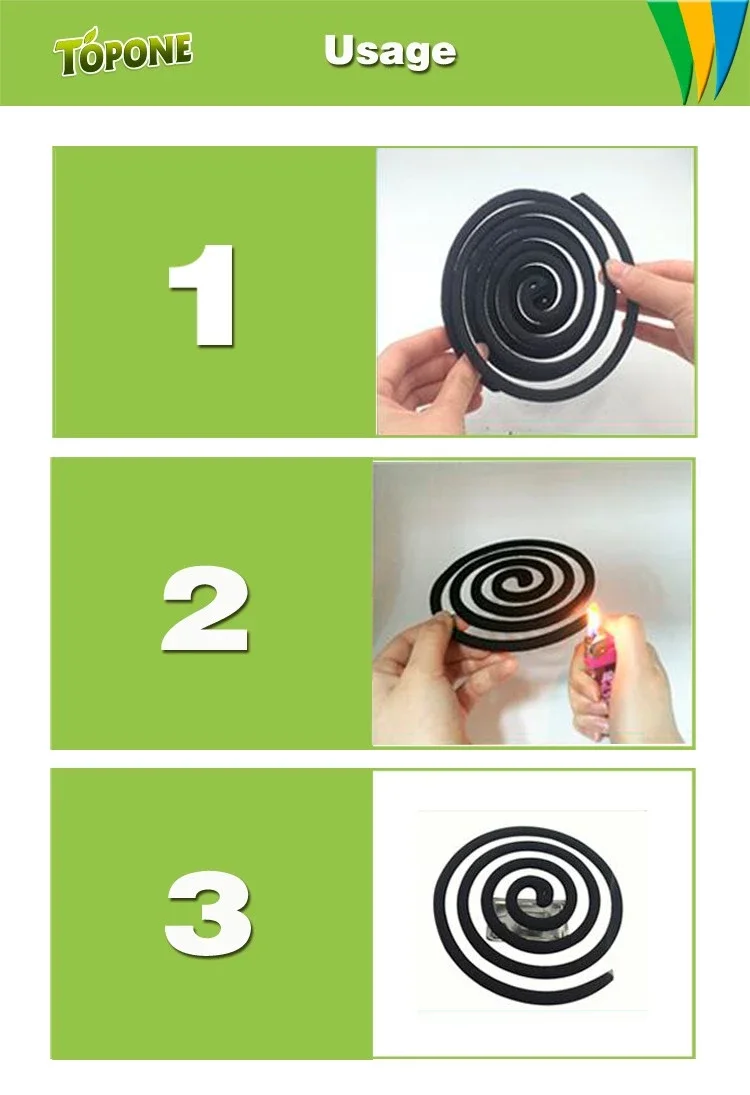 TOPONE

Usage

1

2

3