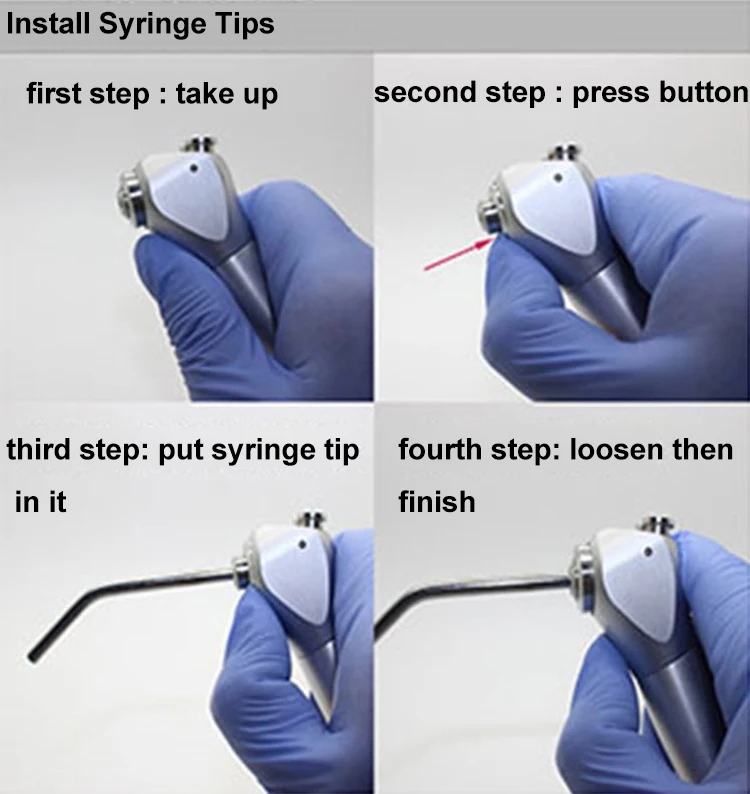 Install Syringe Tips

first step : take up

second step : press button

third step: put syringe tip in it

fourth step: loosen then finish