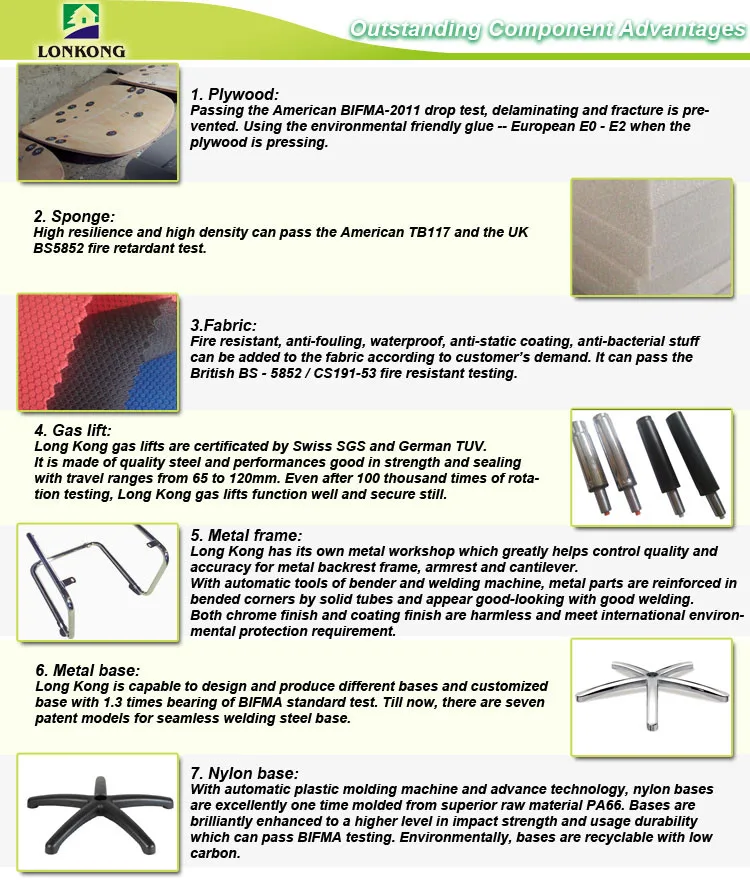 LONKONG

Outstanding Component Advantages

1. Plywood:
Passing the American BIFMA-2011 drop test, delaminating and fracture is prevented. Using the environmental friendly glue -- European E0 - E2 when the plywood is pressing.

2. Sponge:
High resilience and high density can pass the American TB117 and the UK BS5852 fire retardant test.

3.Fabric:
Fire resistant, anti-fouling, waterproof, anti-static coating, anti-bacterial stuff can be added to the fabric according to customer's demand. It can pass the British BS - 5852 / CS191-53 fire resistant testing.

4. Gas lift:
Long Kong gas lifts are certificated by Swiss SGS and German TUV.
It is made of quality steel and performances good in strength and sealing with travel ranges from 65 to 120mm. Even after 100 thousand times of rotation testing, Long Kong gas lifts function well and secure still.

5. Metal frame:
Long Kong has its own metal workshop which greatly helps control quality and accuracy for metal backrest frame, armrest and cantilever.
With automatic tools of bender and welding machine, metal parts are reinforced in bended corners by solid tubes and appear good-looking with good welding.
Both chrome finish and coating finish are harmless and meet international environmental protection requirement.

6. Metal base:
Long Kong is capable to design and produce different bases and customized base with 1.3 times bearing of BIFMA standard test. Till now, there are seven patent models for seamless welding steel base.

7. Nylon base:
With automatic plastic molding machine and advance technology, nylon bases are excellently one time molded from superior raw material PA66. Bases are brilliantly enhanced to a higher level in impact strength and usage durability which can pass BIFMA testing. Environmentally, bases are recyclable with low carbon.