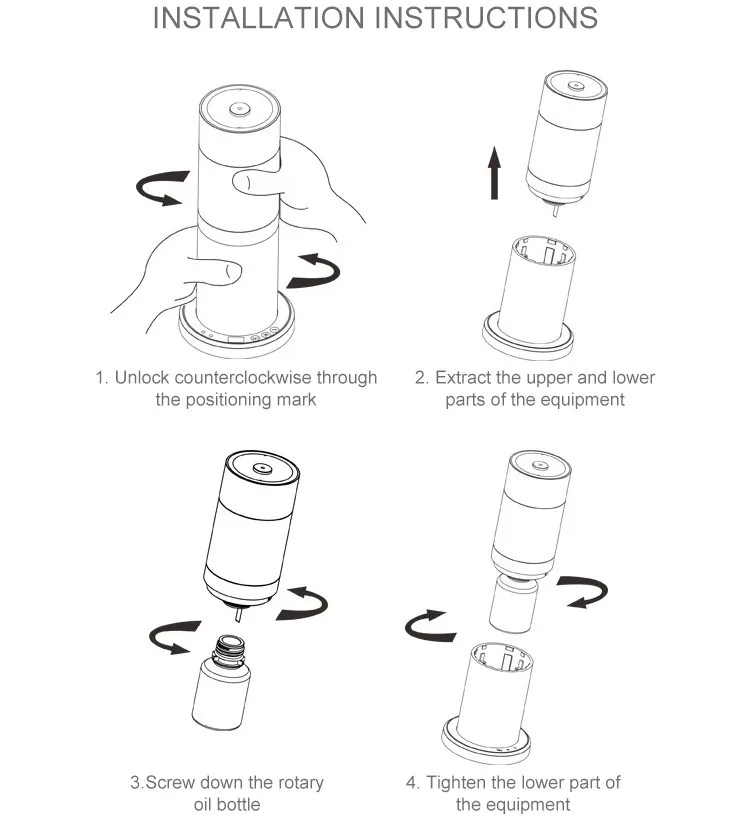 INSTALLATION INSTRUCTIONS

1. Unlock counterclockwise through the positioning mark

2. Extract the upper and lower parts of the equipment

3.Screw down the rotary oil bottle

4. Tighten the lower part of the equipment