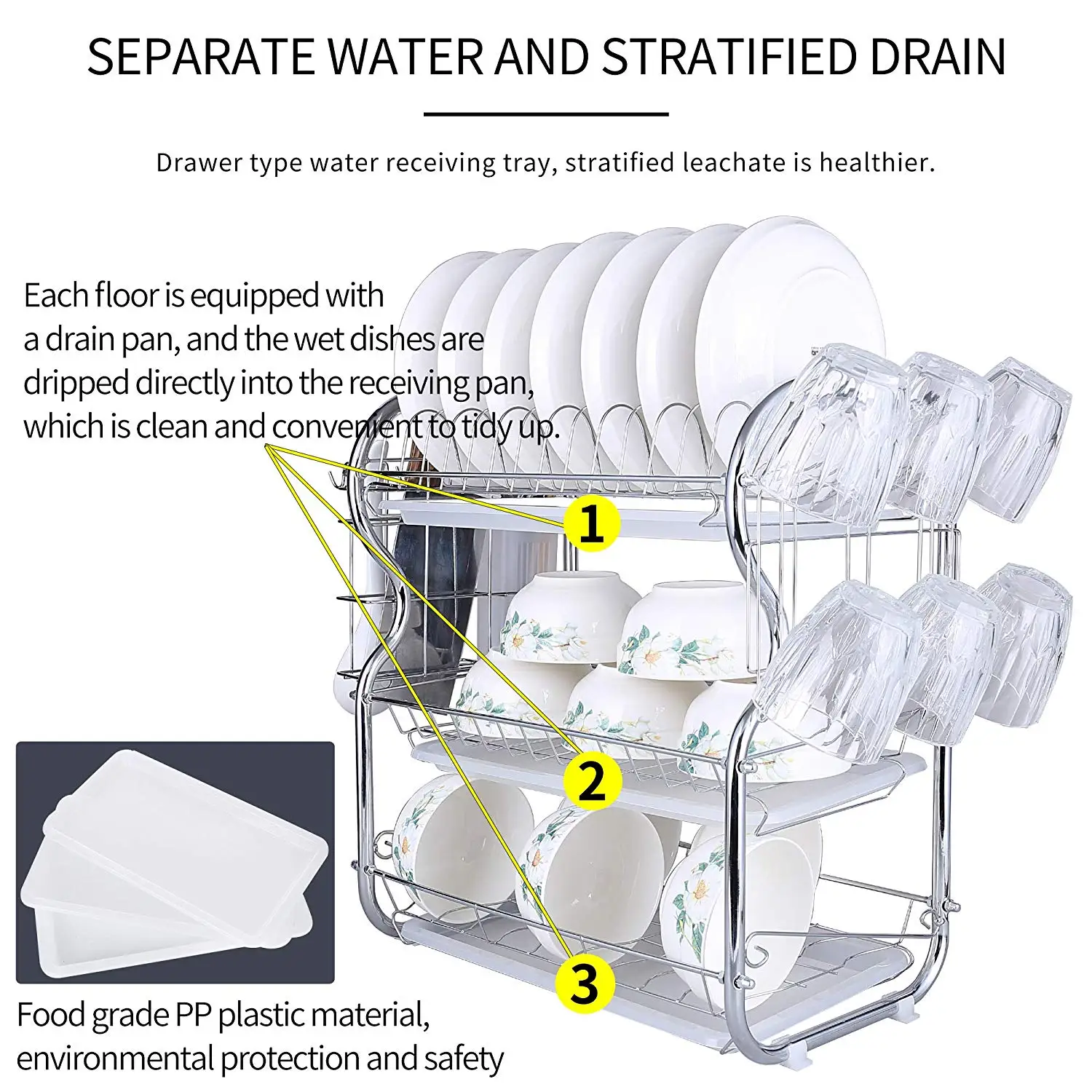 SEPARATE WATER AND STRATIFIED DRAIN

Drawer type water receiving tray, stratified leachate is healthier.

Each floor is equipped with a drain pan, and the wet dishes are dripped directly into the receiving pan, which is clean and convenient to tidy up.

1

2

3

Food grade PP plastic material, environmental protection and safety