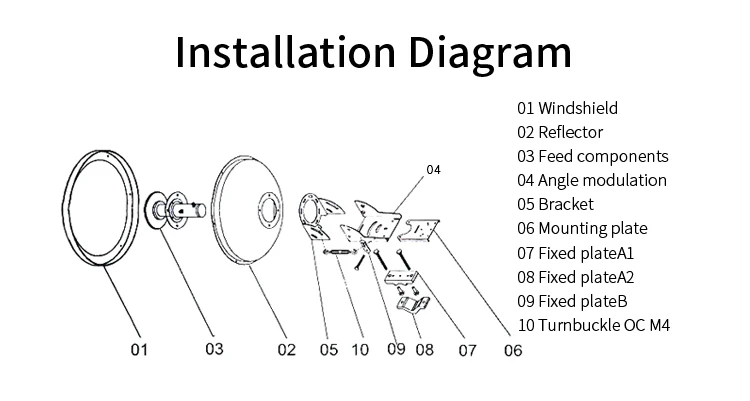 Installation Diagram

04

01 03 02 05 10 09 08 07 06

01 Windshield
02 Reflector
03 Feed components
04 Angle modulation
05 Bracket
06 Mounting plate
07 Fixed plateA1
08 Fixed plateA2
09 Fixed plateB
10 Turnbuckle OC M4