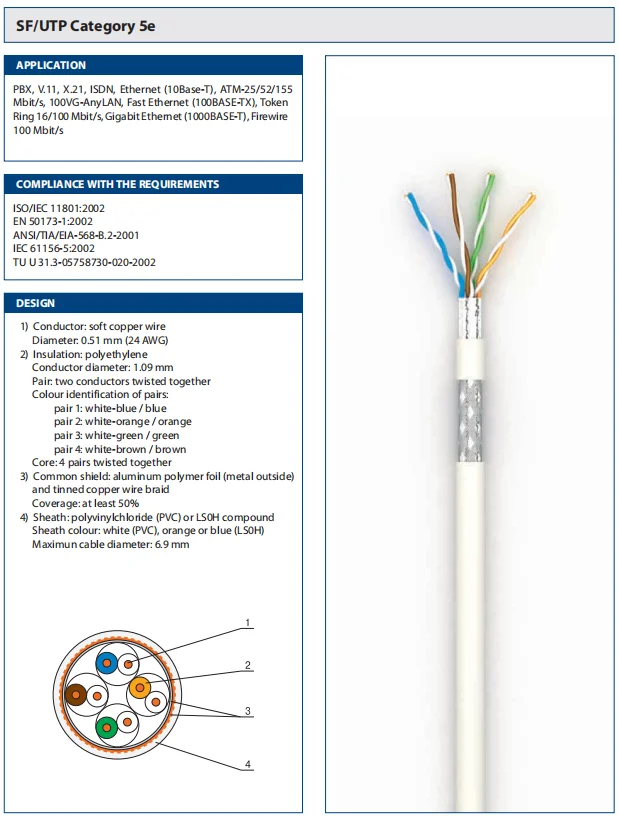 SF/UTP Category 5e

APPLICATION

PBX, V.11, X.21, ISDN, Ethernet (10Base-T), ATM-25/52/155 Mbit/s, 100VG-AnyLAN, Fast Ethernet (100BASE-TX), Token Ring 16/100 Mbit/s, Gigabit Ethernet (1000BASE-T), Firewire 100 Mbit/s

COMPLIANCE WITH THE REQUIREMENTS

ISO/IEC 11801:2002
EN 50173-1:2002
ANSI/TIA/EIA-568-B.2-2001
IEC 61156-5:2002
TU U 31.3-05758730-020-2002

DESIGN

1) Conductor: soft copper wire
Diameter: 0.51 mm (24 AWG)
2) Insulation: polyethylene
Conductor diameter: 1.09 mm
Pair: two conductors twisted together
Colour identification of pairs:
pair 1: white-blue / blue
pair 2: white-orange / orange
pair 3: white-green / green
pair 4: white-brown / brown
Core: 4 pairs twisted together
3) Common shield: aluminum polymer foil (metal outside) and tinned copper wire braid
Coverage: at least 50%
4) Sheath: polyvinylchloride (PVC) or LS0H compound
Sheath colour: white (PVC), orange or blue (LS0H)
Maximun cable diameter: 6.9 mm

1
2
3
4