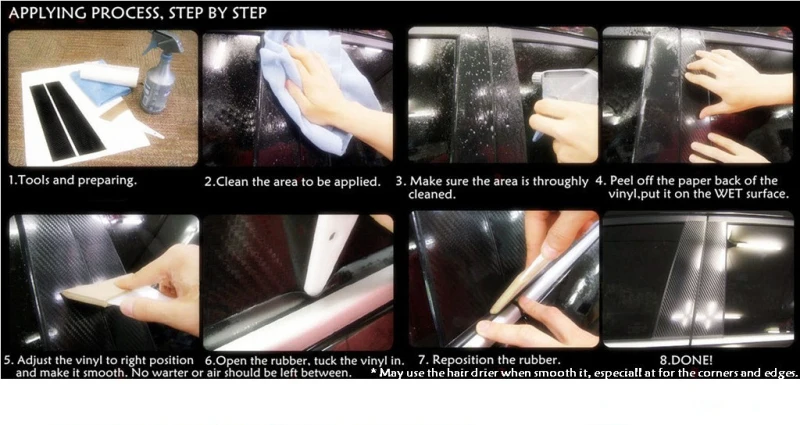 APPLYING PROCESS, STEP BY STEP

1.Tools and preparing.

2.Clean the area to be applied.

3. Make sure the area is throughly cleaned.

4. Peel off the paper back of the vinyl,put it on the WET surface.

5. Adjust the vinyl to right position and make it smooth. No warter or air should be left between.

6.Open the rubber, tuck the vinyl in.

7. Reposition the rubber.

8.DONE!

* May use the hair drier when smooth it, especiall at for the corners and edges.