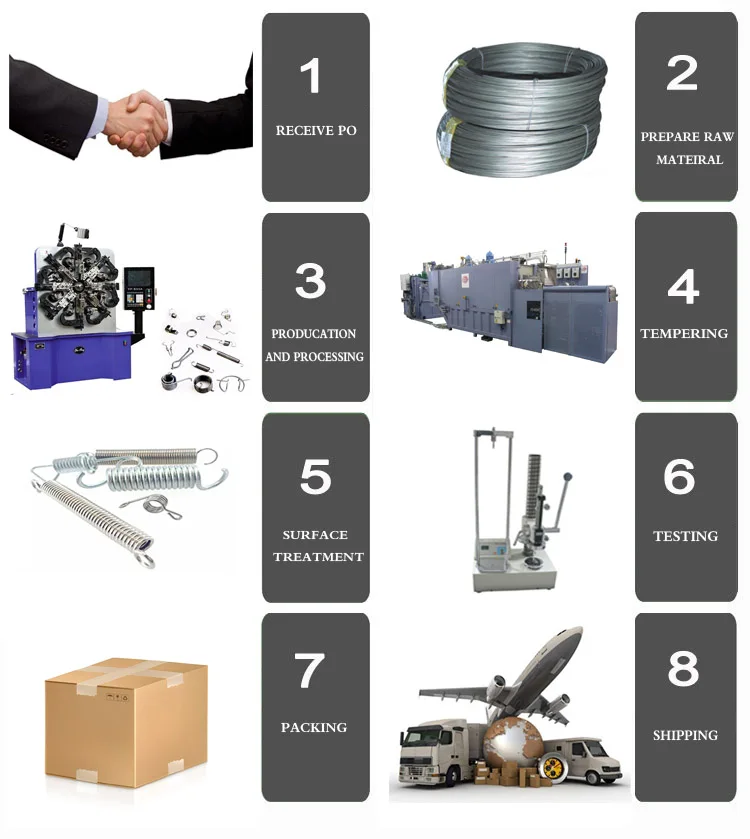 1
RECEIVE PO

2
PREPARE RAW MATEIRAL

3
PRODUCATION AND PROCESSING

4
TEMPERING

5
SURFACE TREATMENT

6
TESTING

7
PACKING

8
SHIPPING