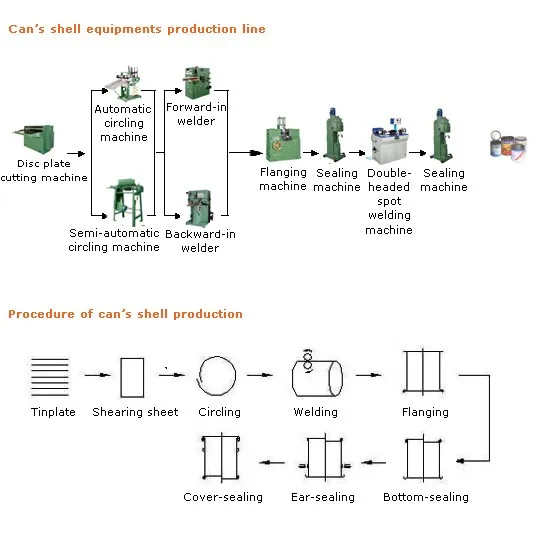 Can's shell equipments production line

Disc plate cutting machine

Automatic circling machine

Semi-automatic circling machine

Forward-in welder

Backward-in welder

Flanging machine

Sealing machine

Double-headed spot welding machine

Sealing machine

Procedure of can's shell production

Tinplate

Shearing sheet

Circling

Welding

Flanging

Bottom-sealing

Ear-sealing

Cover-sealing