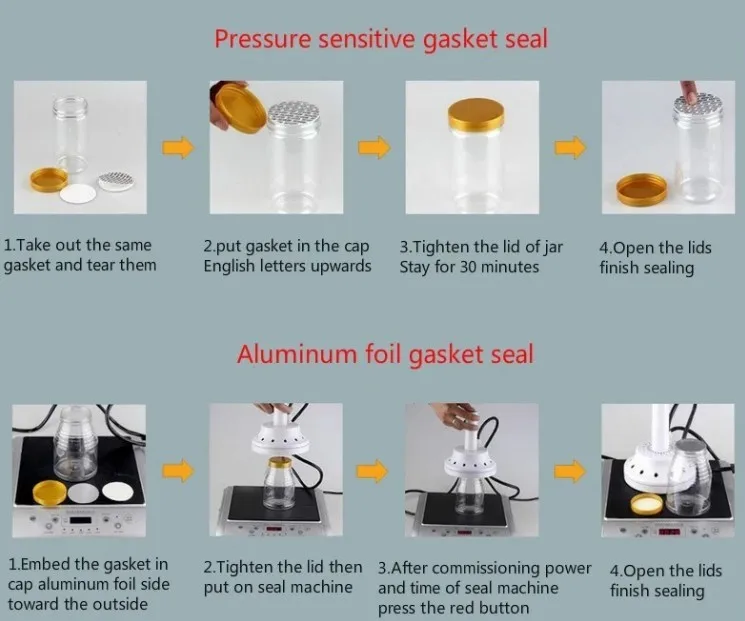 Pressure sensitive gasket seal

1.Take out the same gasket and tear them

2.put gasket in the cap English letters upwards

3.Tighten the lid of jar Stay for 30 minutes

4.Open the lids finish sealing

Aluminum foil gasket seal

1.Embed the gasket in cap aluminum foil side toward the outside

2.Tighten the lid then put on seal machine

3.After commissioning power and time of seal machine press the red button

4.Open the lids finish sealing