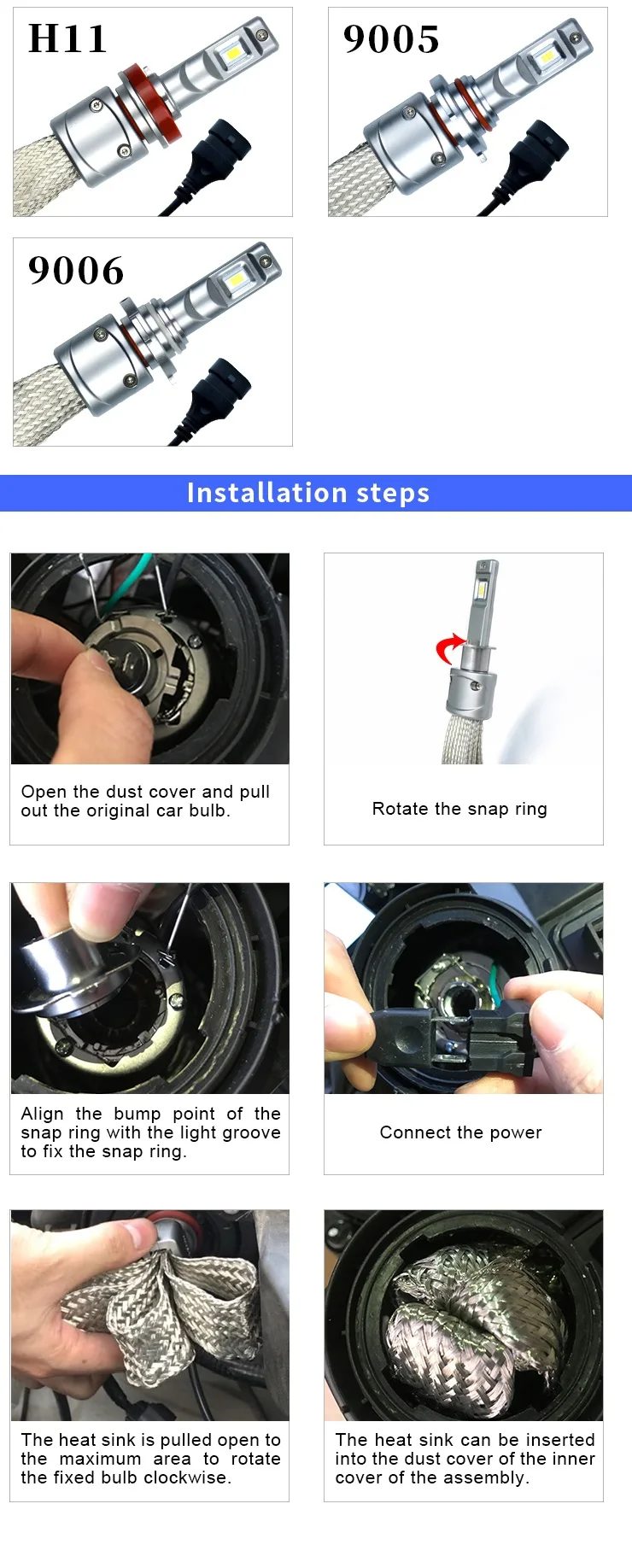 H11

9005

9006

Installation steps

Open the dust cover and pull out the original car bulb.

Rotate the snap ring

Align the bump point of the snap ring with the light groove to fix the snap ring.

Connect the power

The heat sink is pulled open to the maximum area to rotate the fixed bulb clockwise.

The heat sink can be inserted into the dust cover of the inner cover of the assembly.