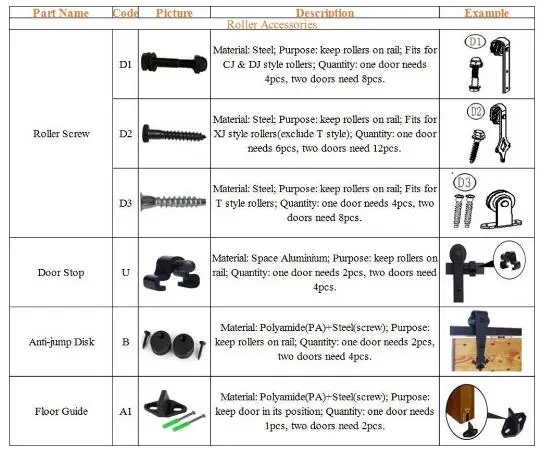 | Part Name | Code | Picture | Description | Example |
|---|---|---|---|---|
| Roller Accessories | | | | |
| Roller Screw | D1 | | Material: Steel; Purpose: keep rollers on rail; Fits for CJ & DJ style rollers; Quantity: one door needs 4pcs, two doors need 8pcs. | D1 |
| | D2 | | Material: Steel; Purpose: keep rollers on rail; Fits for XJ style rollers(exclude T style); Quantity: one door needs 6pcs, two doors need 12pcs. | D2 |
| | D3 | | Material: Steel; Purpose: keep rollers on rail; Fits for T style rollers; Quantity: one door needs 4pcs, two doors need 8pcs. | D3 |
| Door Stop | U | | Material: Space Aluminium; Purpose: keep rollers on rail; Quantity: one door needs 2pcs, two doors need 4pcs. | |
| Anti-jump Disk | B | | Material: Polyamide(PA)+Steel(screw); Purpose: keep rollers on rail; Quantity: one door needs 2pcs, two doors need 4pcs. | |
| Floor Guide | A1 | | Material: Polyamide(PA)+Steel(screw); Purpose: keep door in its position; Quantity: one door needs 1pcs, two doors need 2pcs. | |