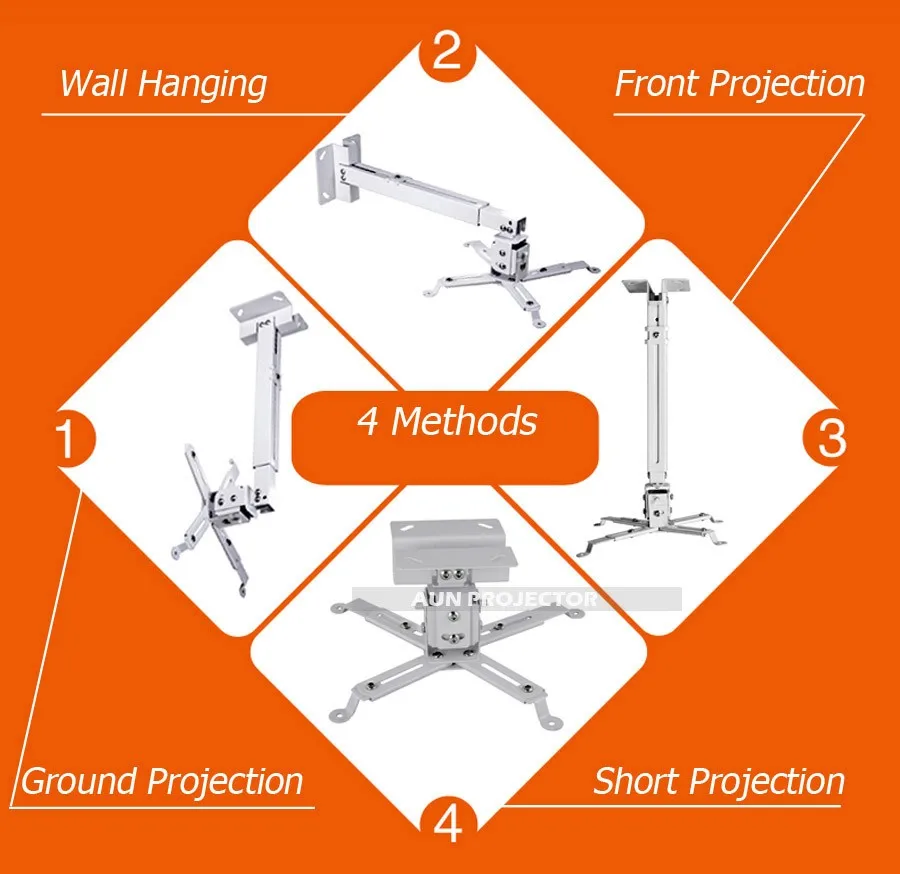 Wall Hanging

2

Front Projection

1

4 Methods

3

AUN PROJECTOR

Ground Projection

4

Short Projection