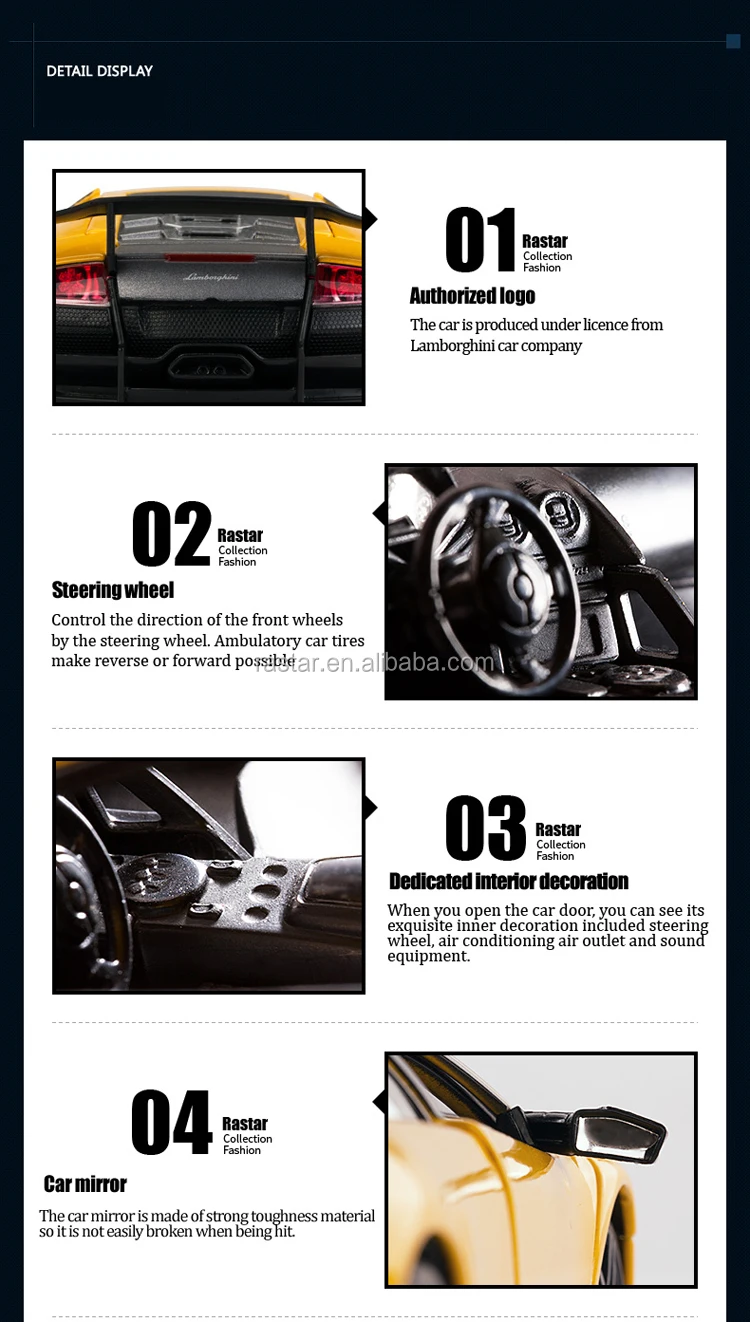 DETAIL DISPLAY

Lamborghini

01 Rastar Collection Fashion

Authorized logo

The car is produced under licence from Lamborghini car company

02 Rastar Collection Fashion

Steering wheel

Control the direction of the front wheels by the steering wheel. Ambulatory car tires make reverse or forward possible

rastar.en.alibaba.com

03 Rastar Collection Fashion

Dedicated interior decoration

When you open the car door, you can see its exquisite inner decoration included steering wheel, air conditioning air outlet and sound equipment.

04 Rastar Collection Fashion

Car mirror

The car mirror is made of strong toughness material so it is not easily broken when being hit.