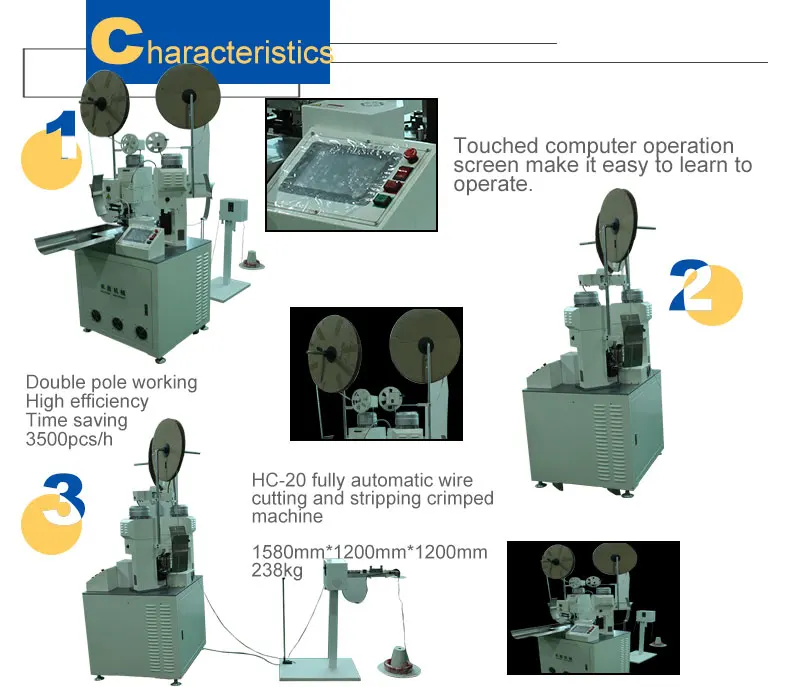 Characteristics

1

Touched computer operation screen make it easy to learn to operate.

2

Double pole working
High efficiency
Time saving
3500pcs/h

3

HC-20 fully automatic wire cutting and stripping crimped machine

1580mm*1200mm*1200mm
238kg