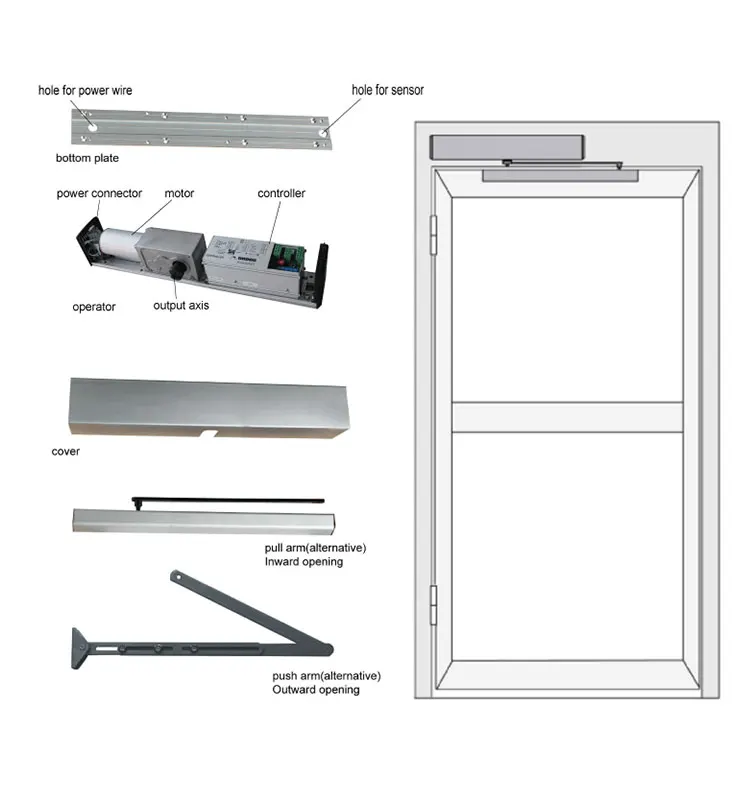 hole for power wire

hole for sensor

bottom plate

power connector

motor

controller

operator

output axis

cover

pull arm(alternative)
Inward opening

push arm(alternative)
Outward opening